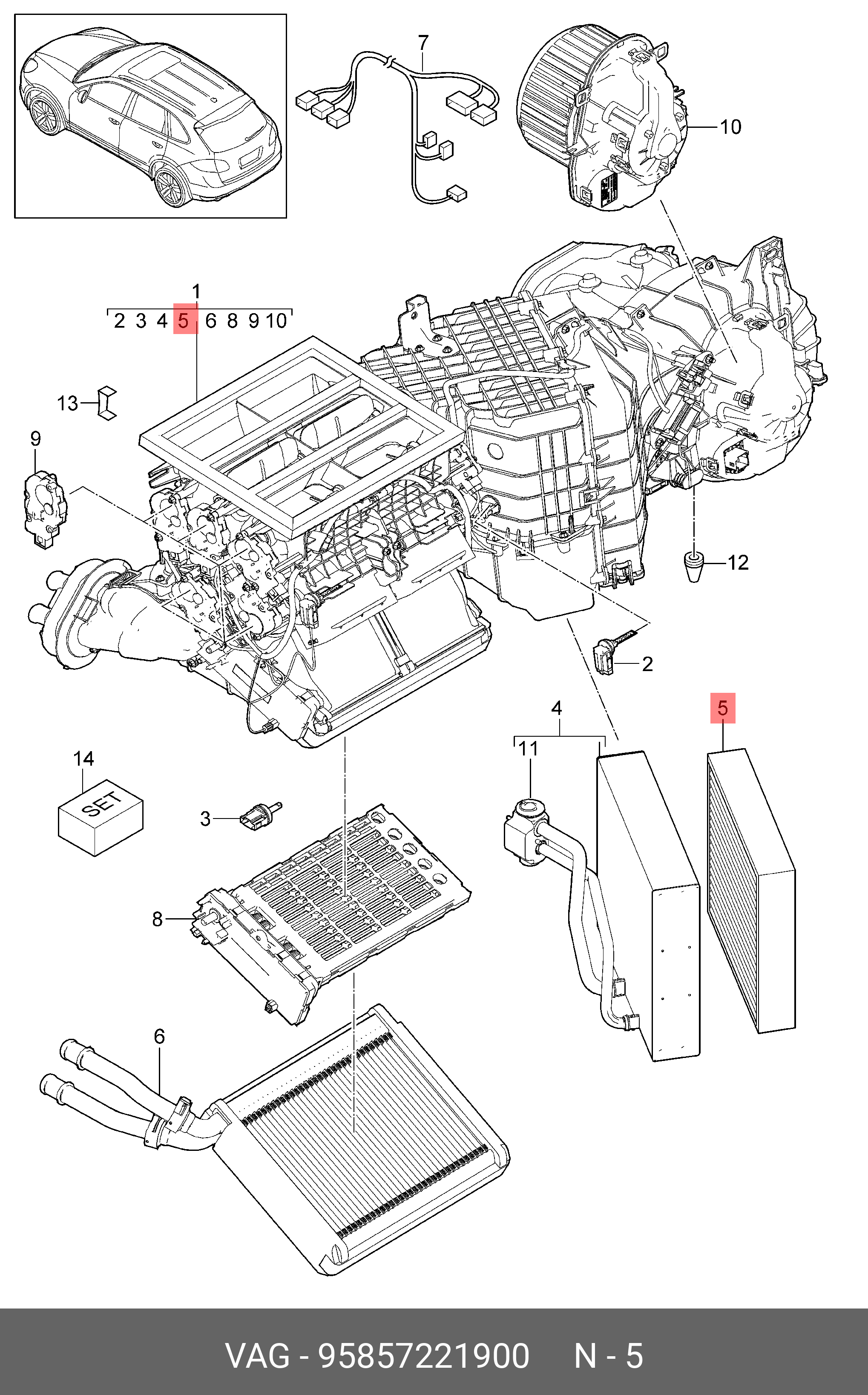 7

10

1
2 3 4 5 6 8 9 10

13

9

12

2

4

5

11

14

SET

3

8

6

VAG - 95857221900 N - 5