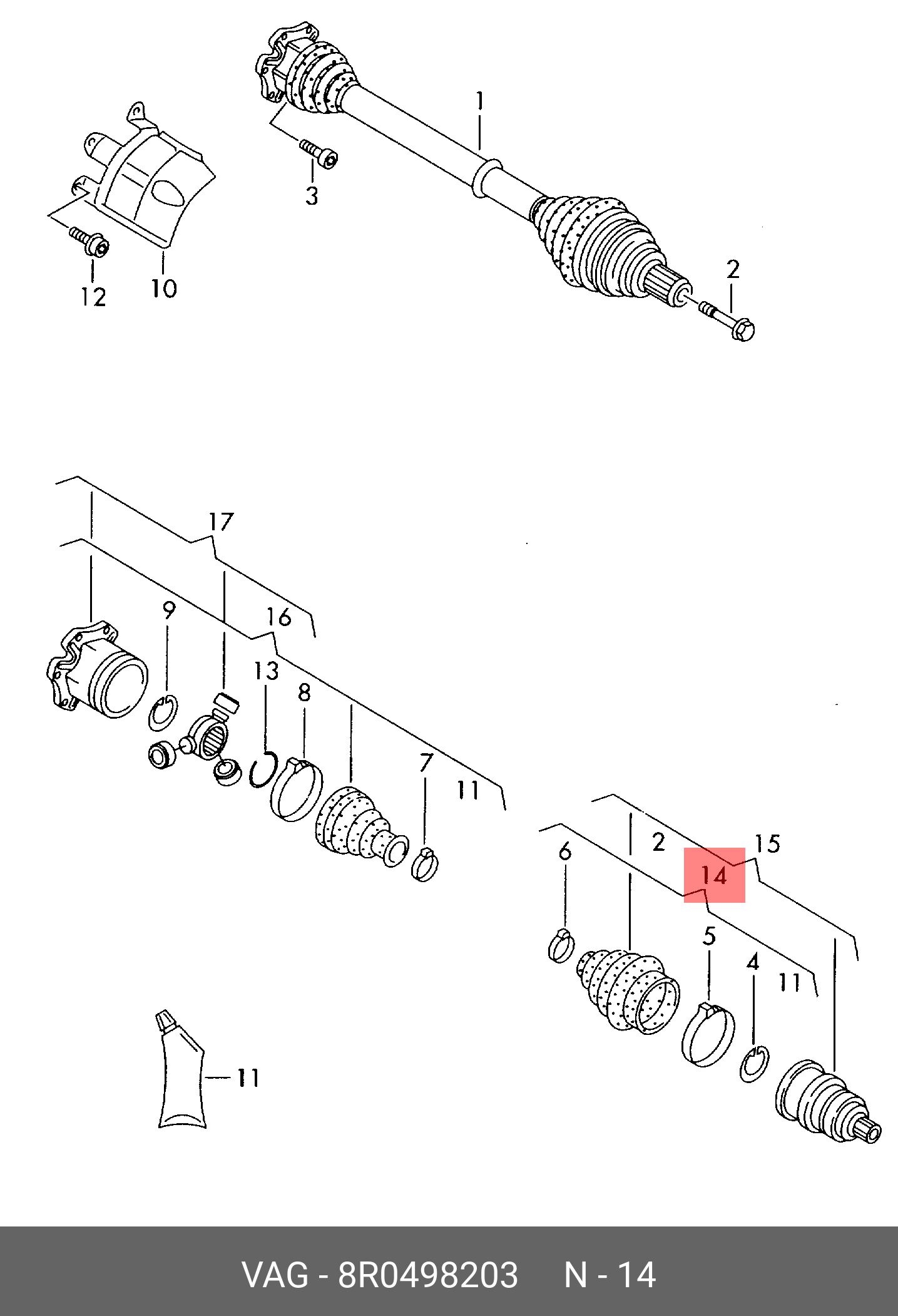 1
3
2
12
10
17
16
9
13
8
7
11
2
15
14
6
5
4
11
11

VAG - 8R0498203 N - 14