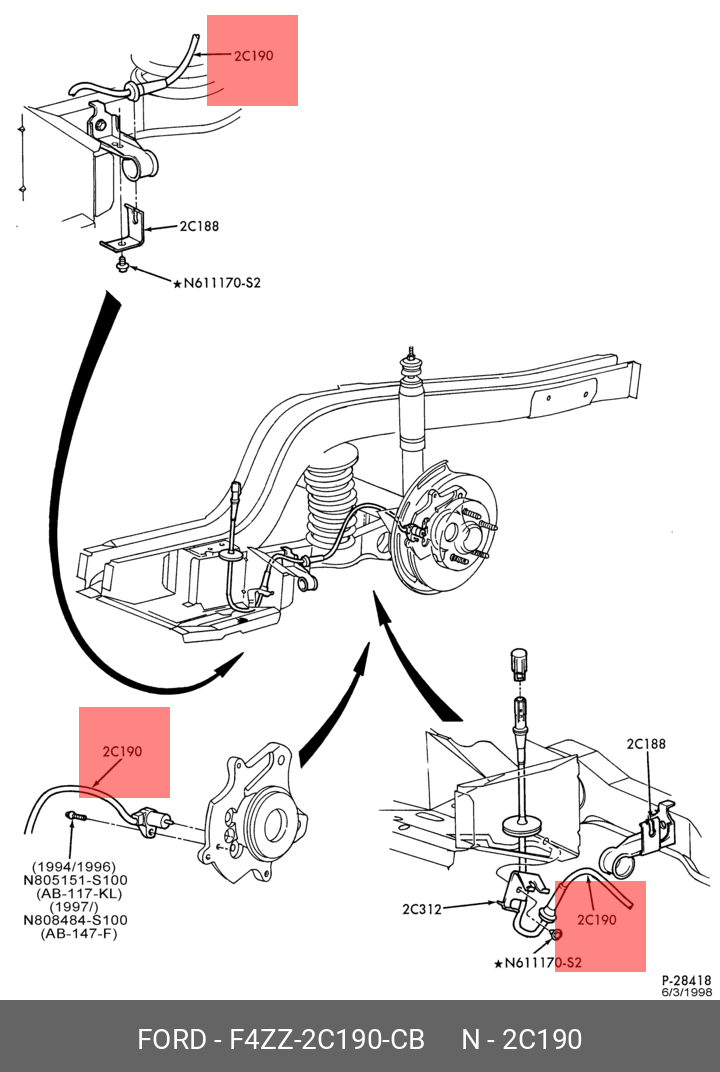 2C190

2C188

★N611170-S2

2C190

(1994/1996)
N805151-S100
(AB-117-KL)
(1997/)
N808484-S100
(AB-147-F)

2C188

2C312

2C190

★N611170-S2

P-28418
6/3/1998

FORD - F4ZZ-2C190-CB N - 2C190