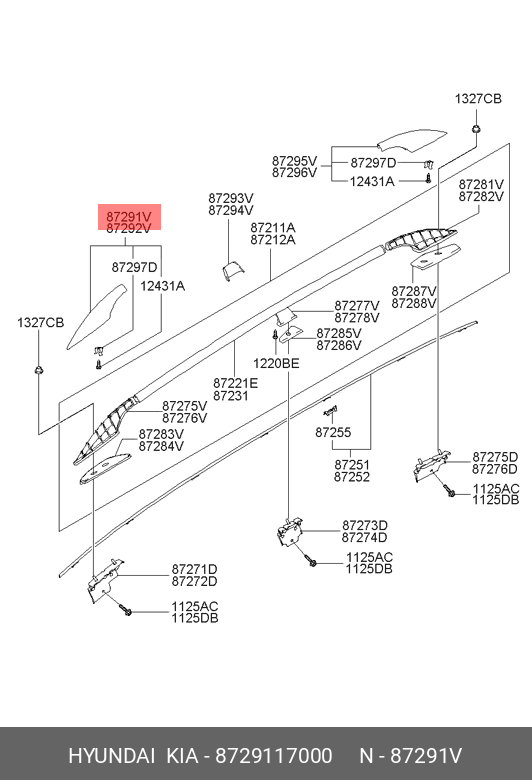 1327CB

87295V
87296V

87297D

12431A

87281V
87282V

87293V
87294V

87291V
87292V

87211A
87212A

87297D

12431A

87287V
87288V

1327CB

87277V
87278V

87285V
87286V

1220BE

87221E
87231

87275V
87276V

87283V
87284V

87255

87251
87252

87275D
87276D

1125AC
1125DB

87273D
87274D

1125AC
1125DB

87271D
87272D

1125AC
1125DB

HYUNDAI KIA - 8729117000 N - 87291V