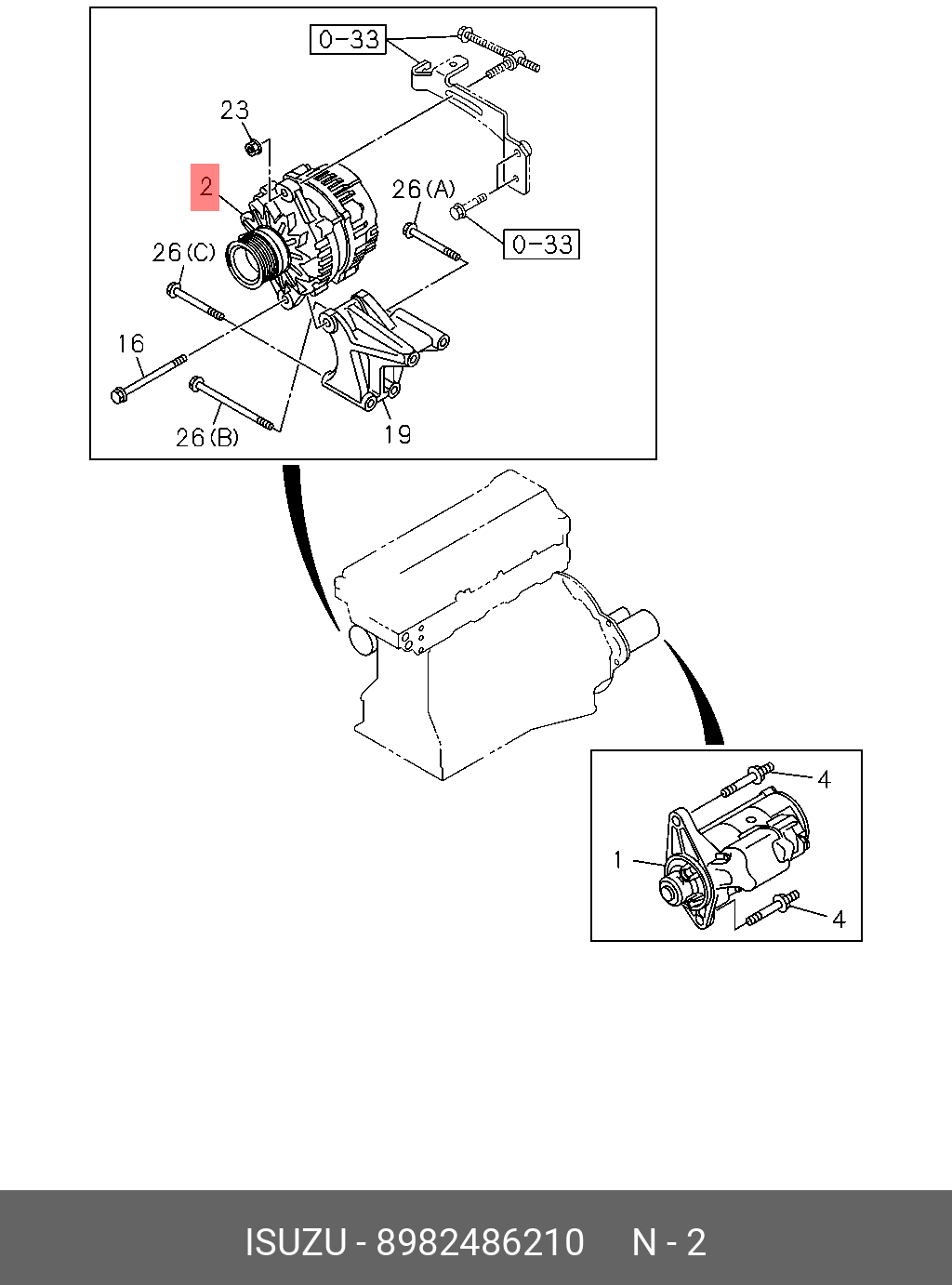 0-33
23
2
26(A)
0-33
26(C)
16
26(B)
19
4
1
4

ISUZU - 8982486210 N - 2