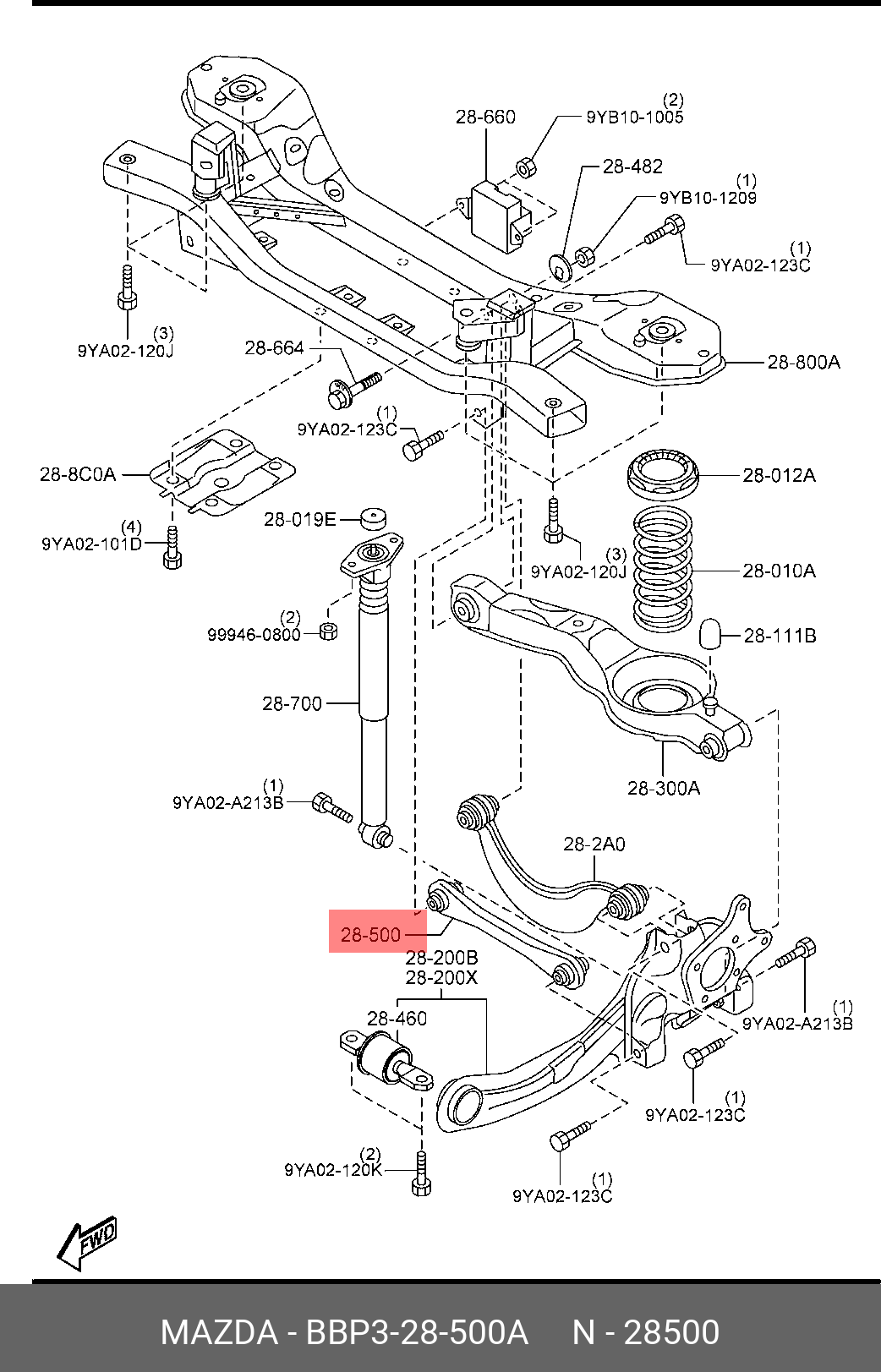 28-660
(2)
9YB10-1005
28-482
(1)
9YB10-1209
(1)
9YA02-123C
(3)
9YA02-120J
28-664
28-800A
(1)
9YA02-123C
28-8C0A
28-012A
(4)
9YA02-101D
28-019E
(3)
9YA02-120J
28-010A
(2)
99946-0800
28-111B
28-700
28-300A
(1)
9YA02-A213B
28-2A0
28-500
28-200B
28-200X
28-460
(1)
9YA02-A213B
(1)
9YA02-123C
(2)
9YA02-120K
(1)
9YA02-123C
FWD
MAZDA - BBP3-28-500A N - 28500