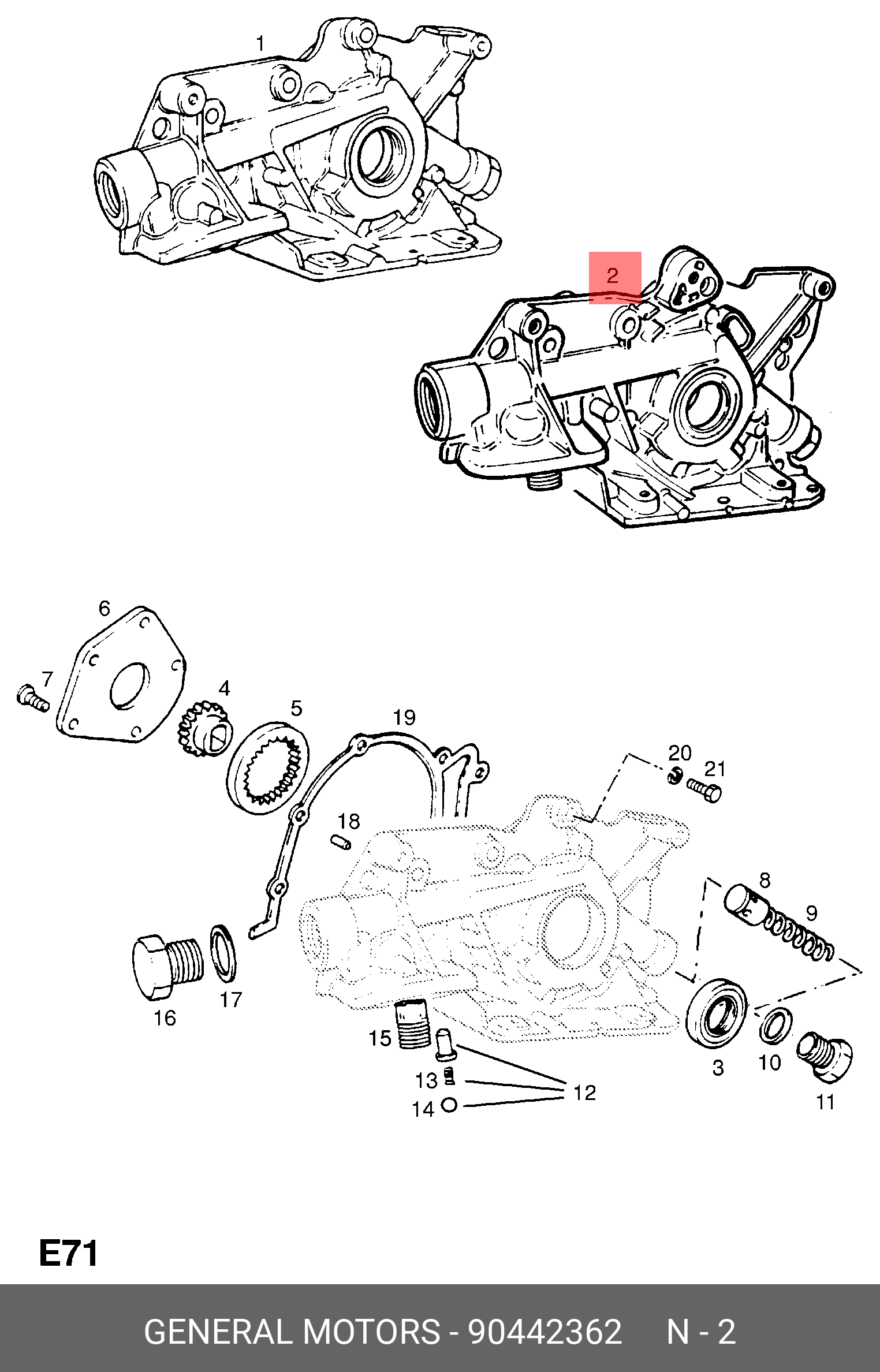 1
2
6
7
4
5
19
20
21
18
8
9
16
17
15
13
14
12
3
10
11

E71

GENERAL MOTORS - 90442362 N - 2