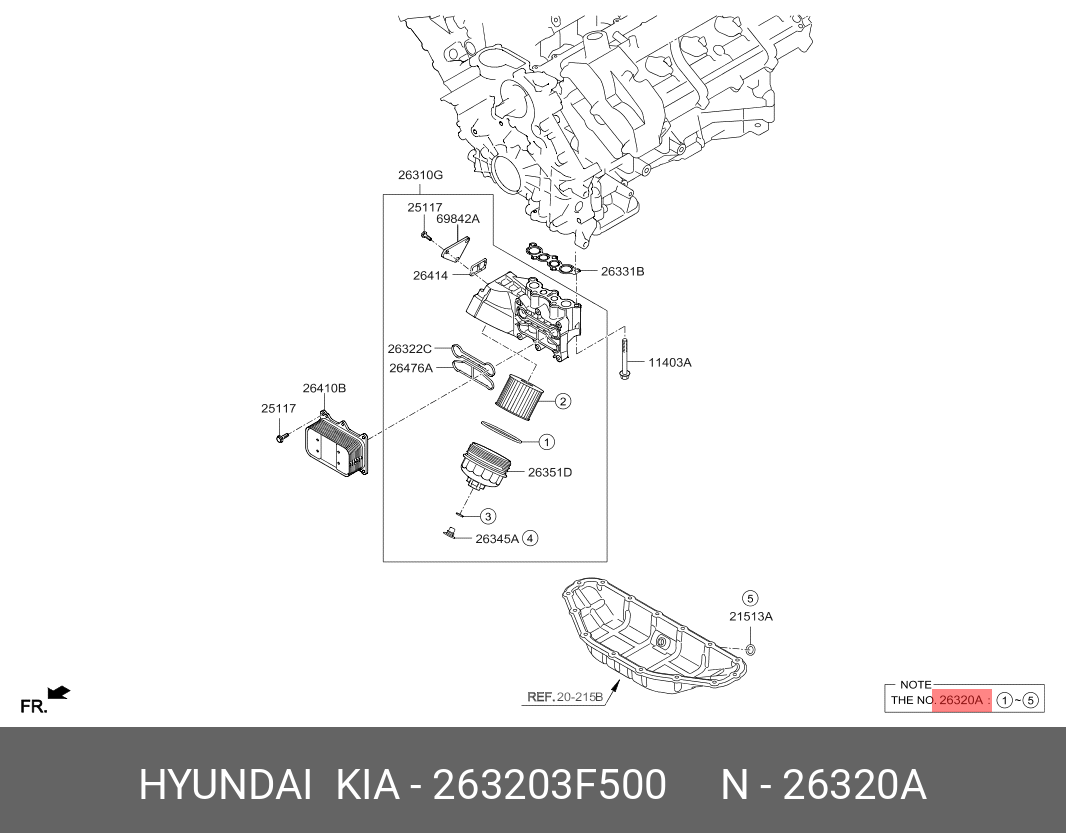 26310G
25117
69842A
26414
26331B
26322C
26476A
11403A
26410B
25117
2
1
26351D
3
26345A 4
5
21513A
REF.20-215B
FR.
NOTE
THE NO. 26320A : 1~5

HYUNDAI KIA - 263203F500 N - 26320A