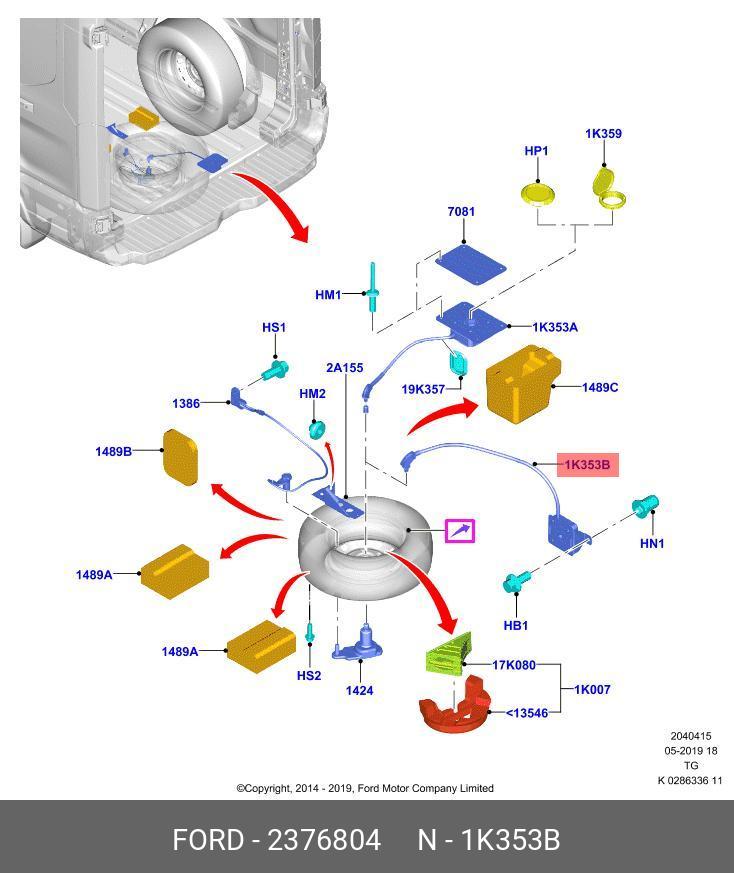 HP1
1K359
7081
HM1
1K353A
HS1
2A155
19K357
1489C
1386
HM2
1489B
1K353B
HN1
1489A
HB1
1489A
HS2
1424
17K080
1K007
<13546
2040415
05-2019 18
TG
K 0286336 11
©Copyright, 2014 - 2019, Ford Motor Company Limited
FORD - 2376804 N - 1K353B