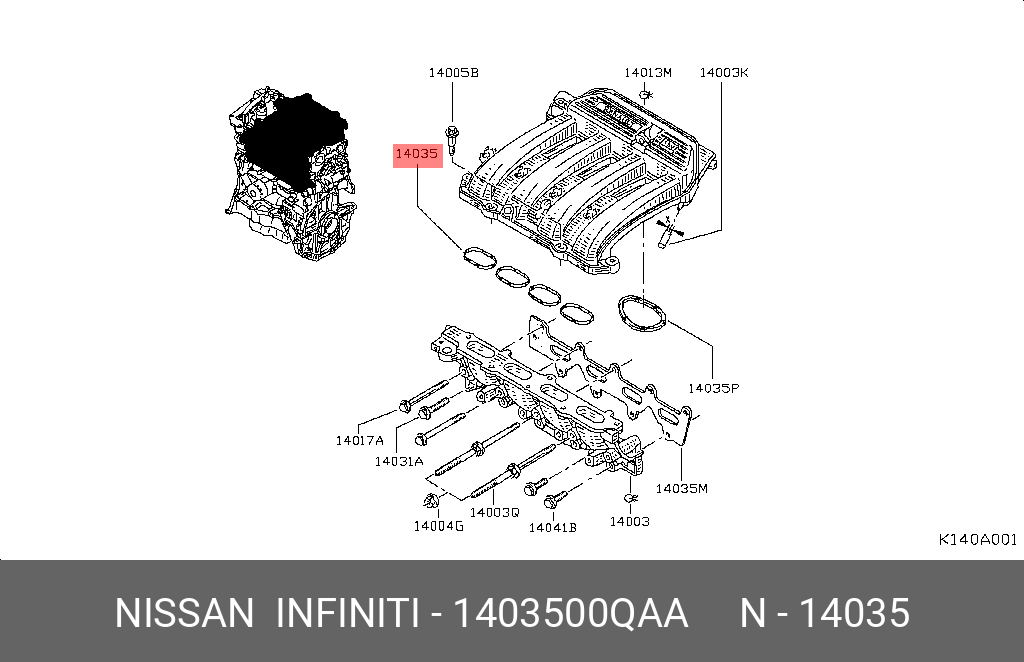 14005B
14013M
14003K
14035
14035P
14017A
14031A
14035M
14004G
14003Q
14041B
14003
K140A001

NISSAN INFINITI - 1403500QAA N - 14035