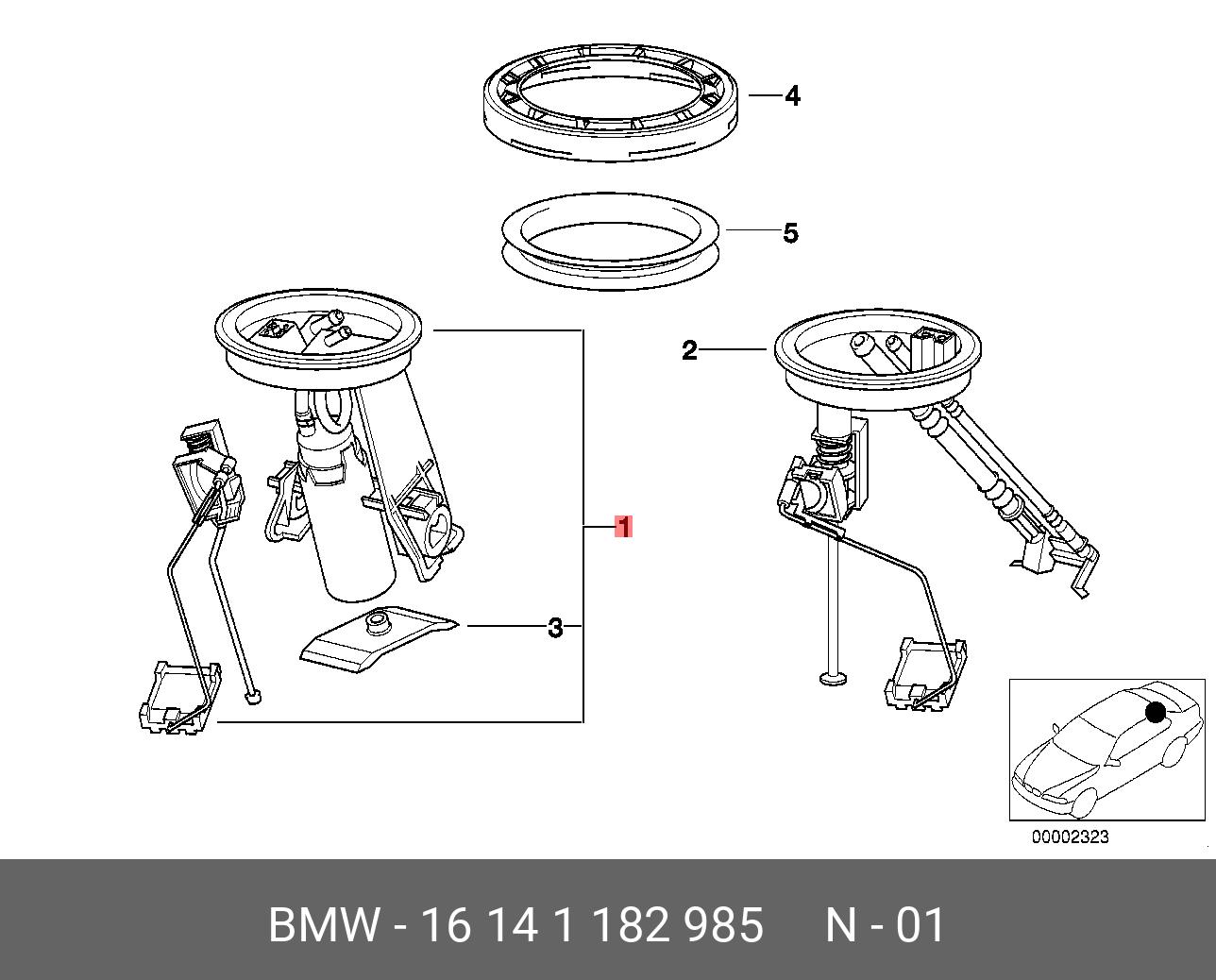 4

5

2

1

3

00002323

BMW - 16 14 1 182 985 N - 01