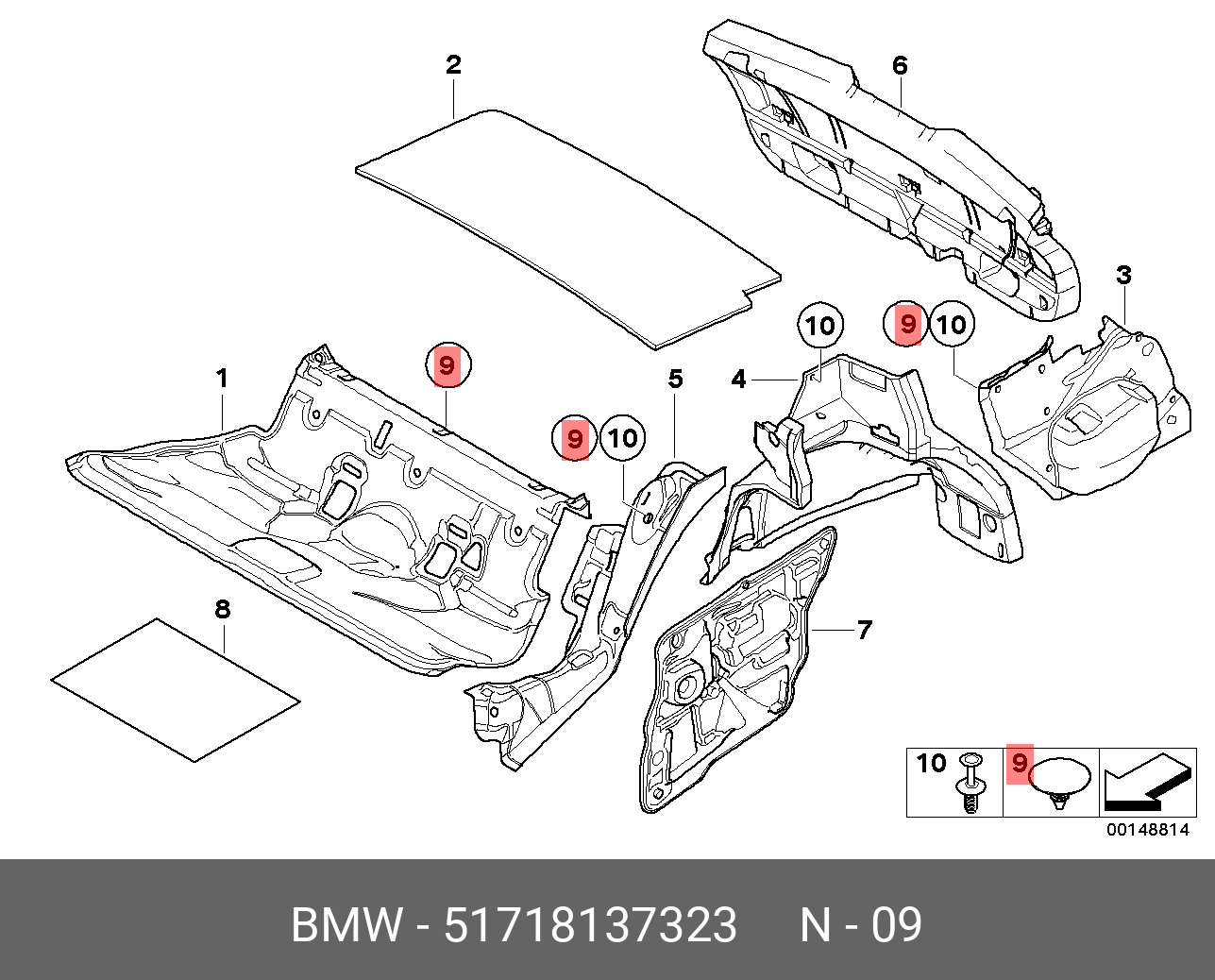 2
6
3
10
9
10
1
9
5
4
9
10
8
7
10
9
00148814

BMW - 51718137323 N - 09