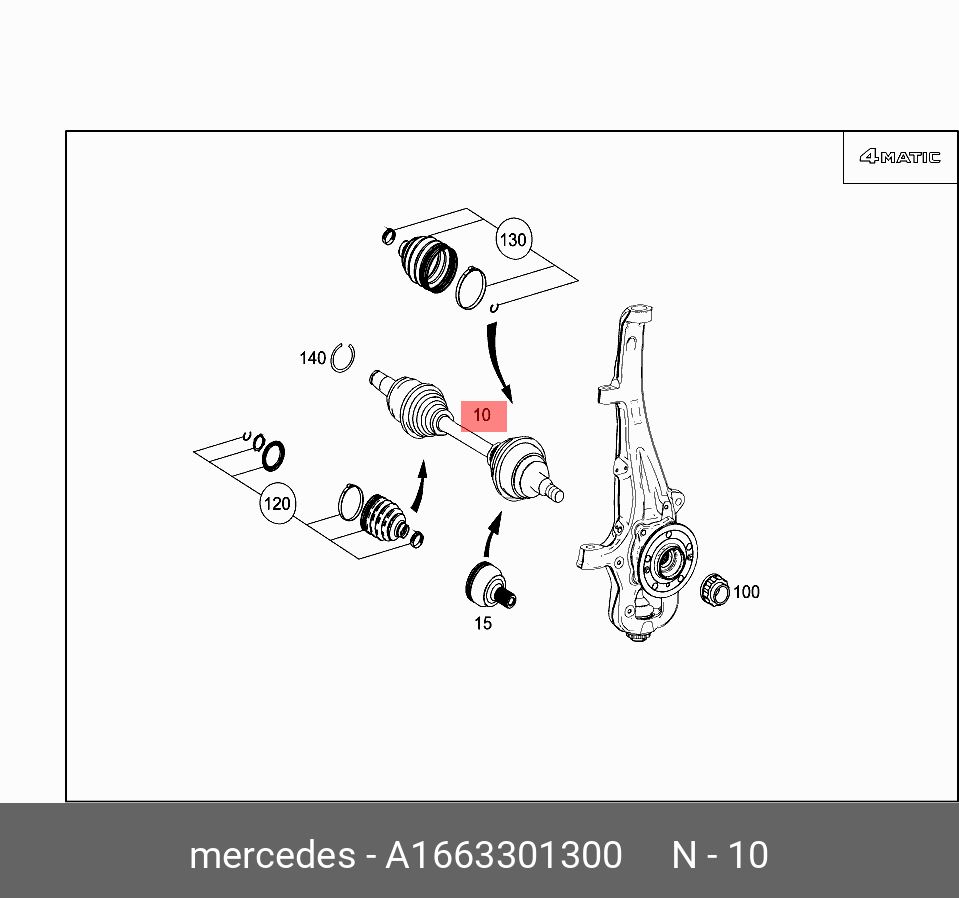 4MATIC

130

140

10

120

15

100

mercedes - A1663301300 N - 10