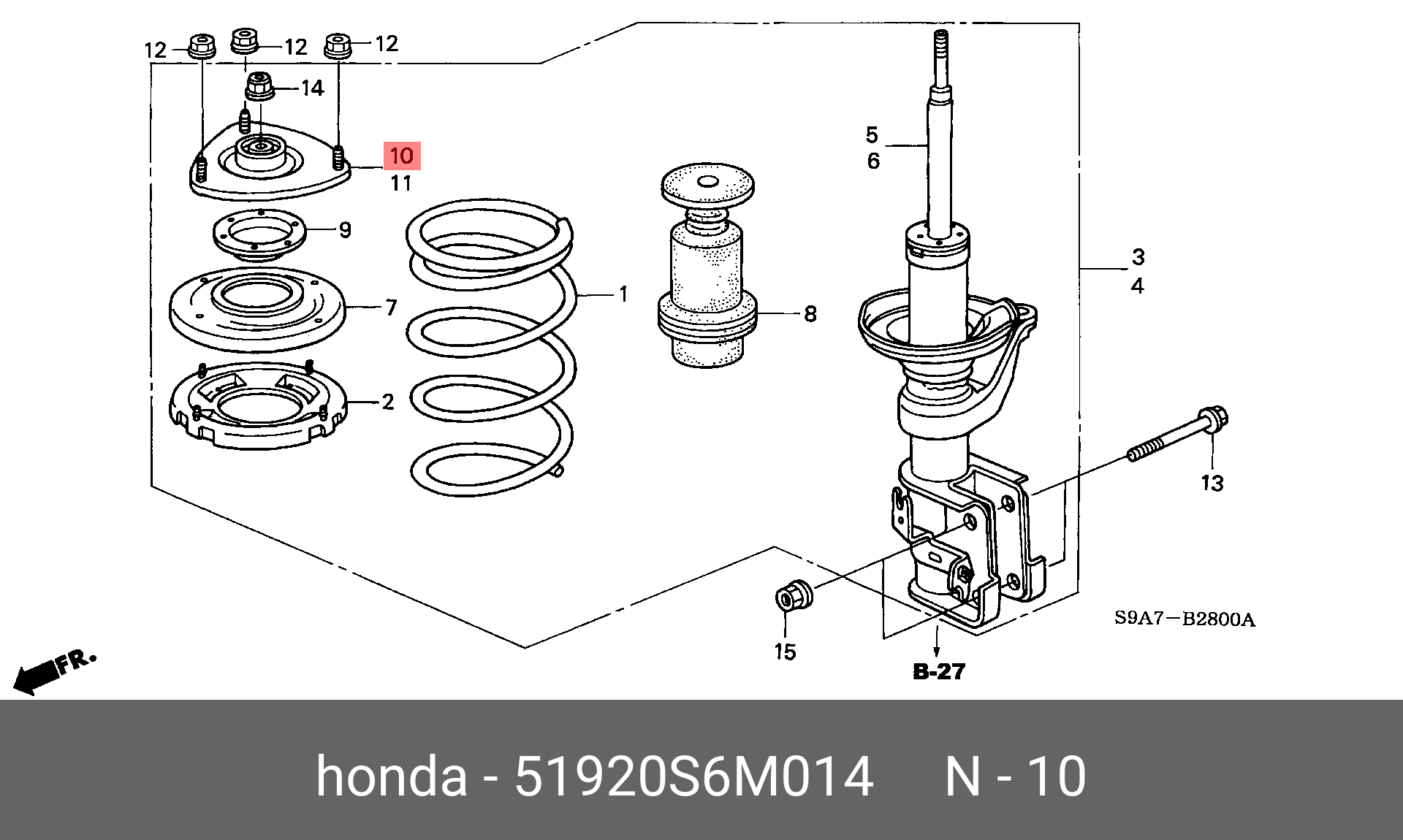 12
12
12
14
10
11
9
7
2
1
8
5
6
3
4
13
15
B-27
S9A7—B2800A
FR.

honda - 51920S6M014 N - 10