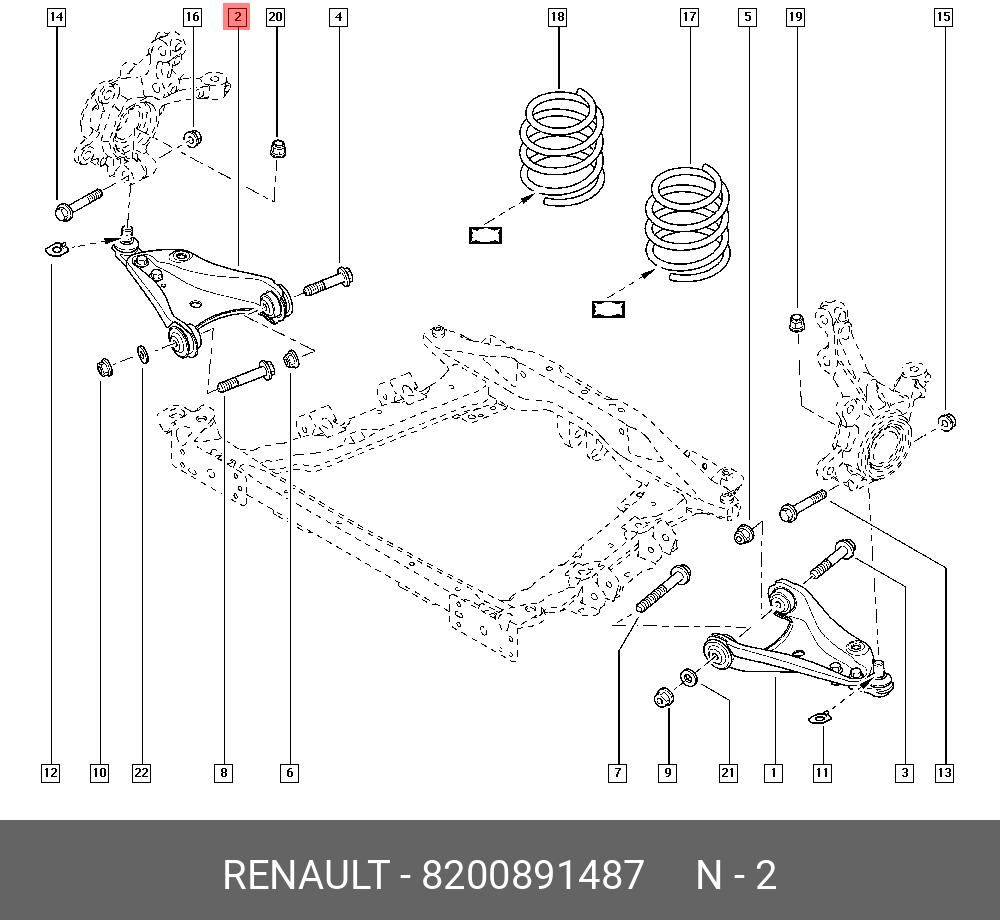 14 16 2 20 4 18 17 5 19 15

12 10 22 8 6 7 9 21 1 11 3 13

RENAULT - 8200891487 N - 2