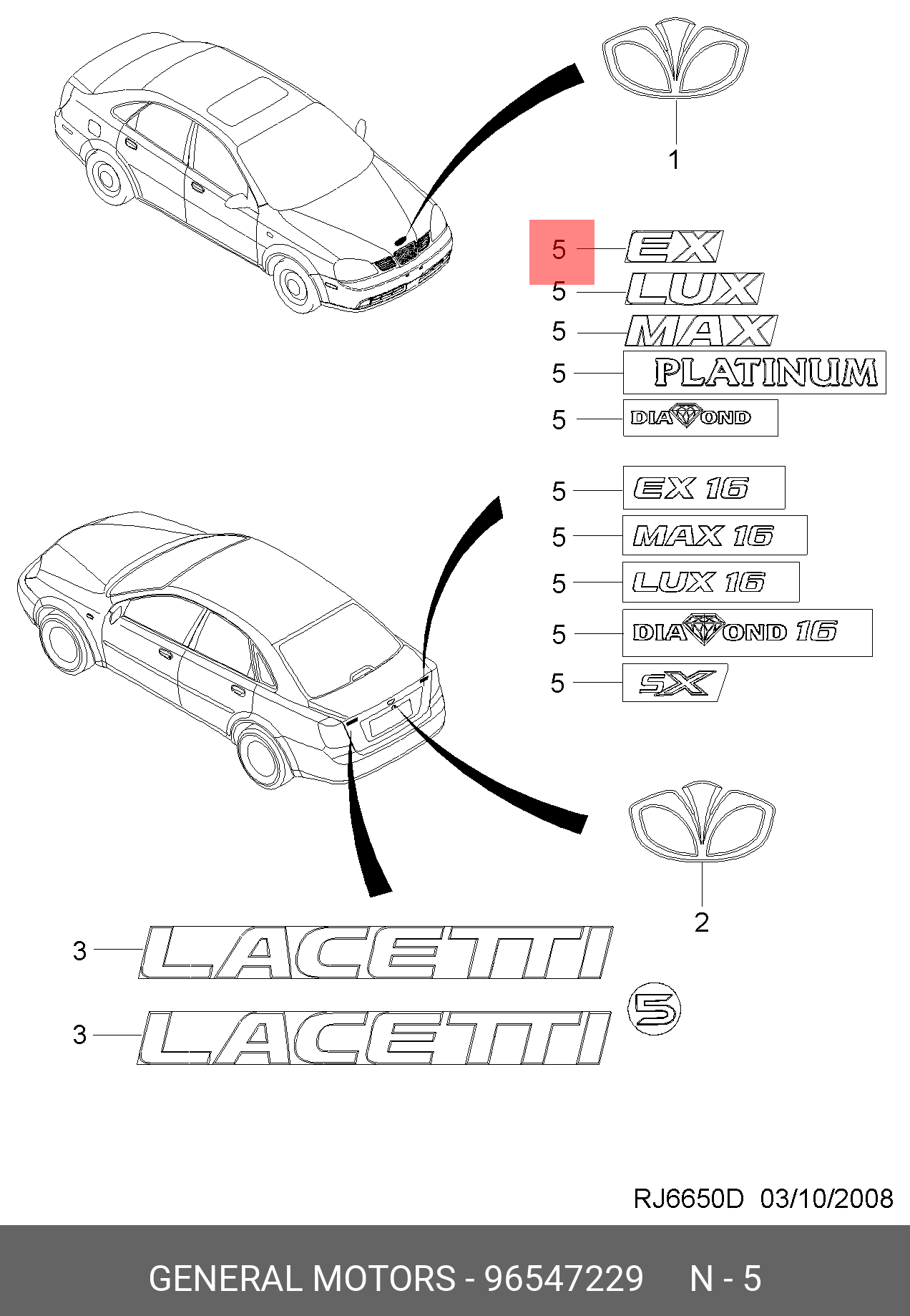 1

5 EX
5 LUX
5 MAX
5 PLATINUM
5 DIAMOND

5 EX 16
5 MAX 16
5 LUX 16
5 DIAMOND 16
5 SX

2

3 LACETTI
3 LACETTI
5

RJ6650D 03/10/2008

GENERAL MOTORS - 96547229 N - 5