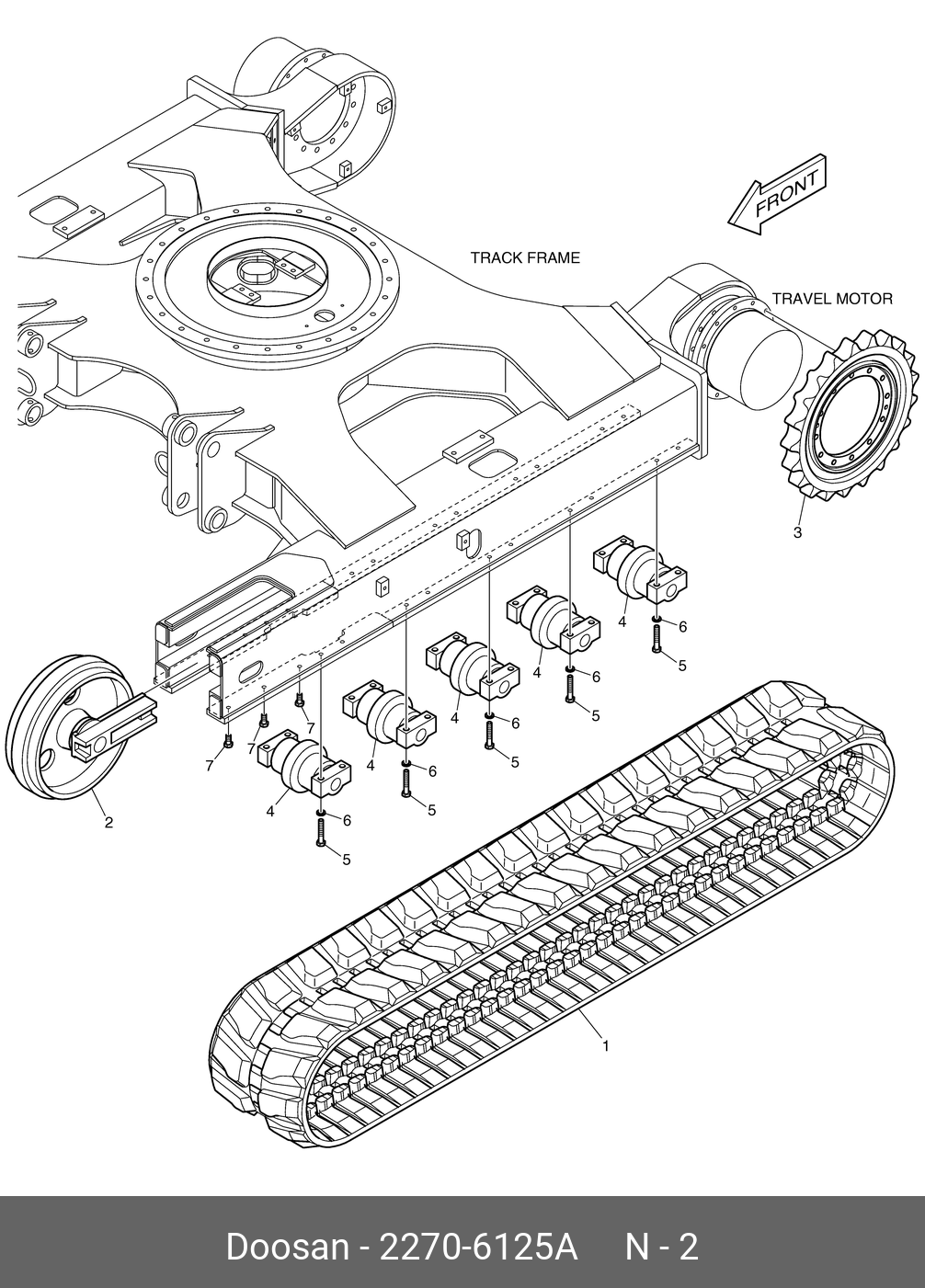 FRONT

TRACK FRAME

TRAVEL MOTOR

3

4

6

5

4

6

5

4

6

5

4

6

5

7

7

7

4

6

5

2

1

Doosan - 2270-6125A N - 2