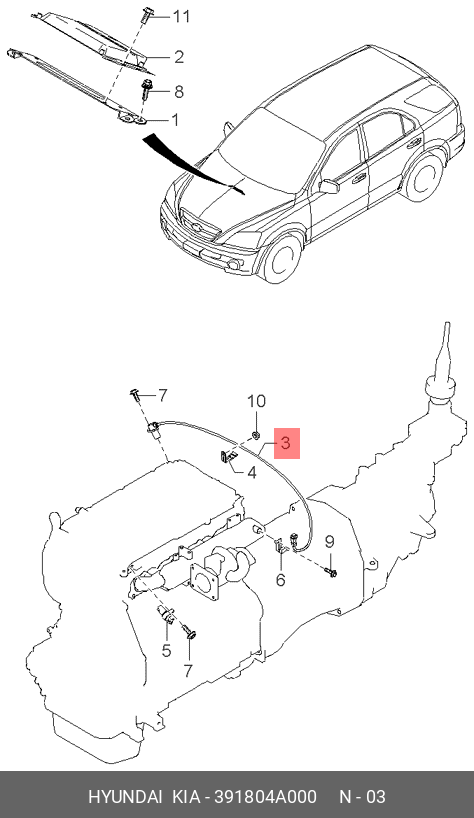 11
2
8
1
7
10
3
4
9
6
5
7

HYUNDAI KIA - 391804A000 N - 03