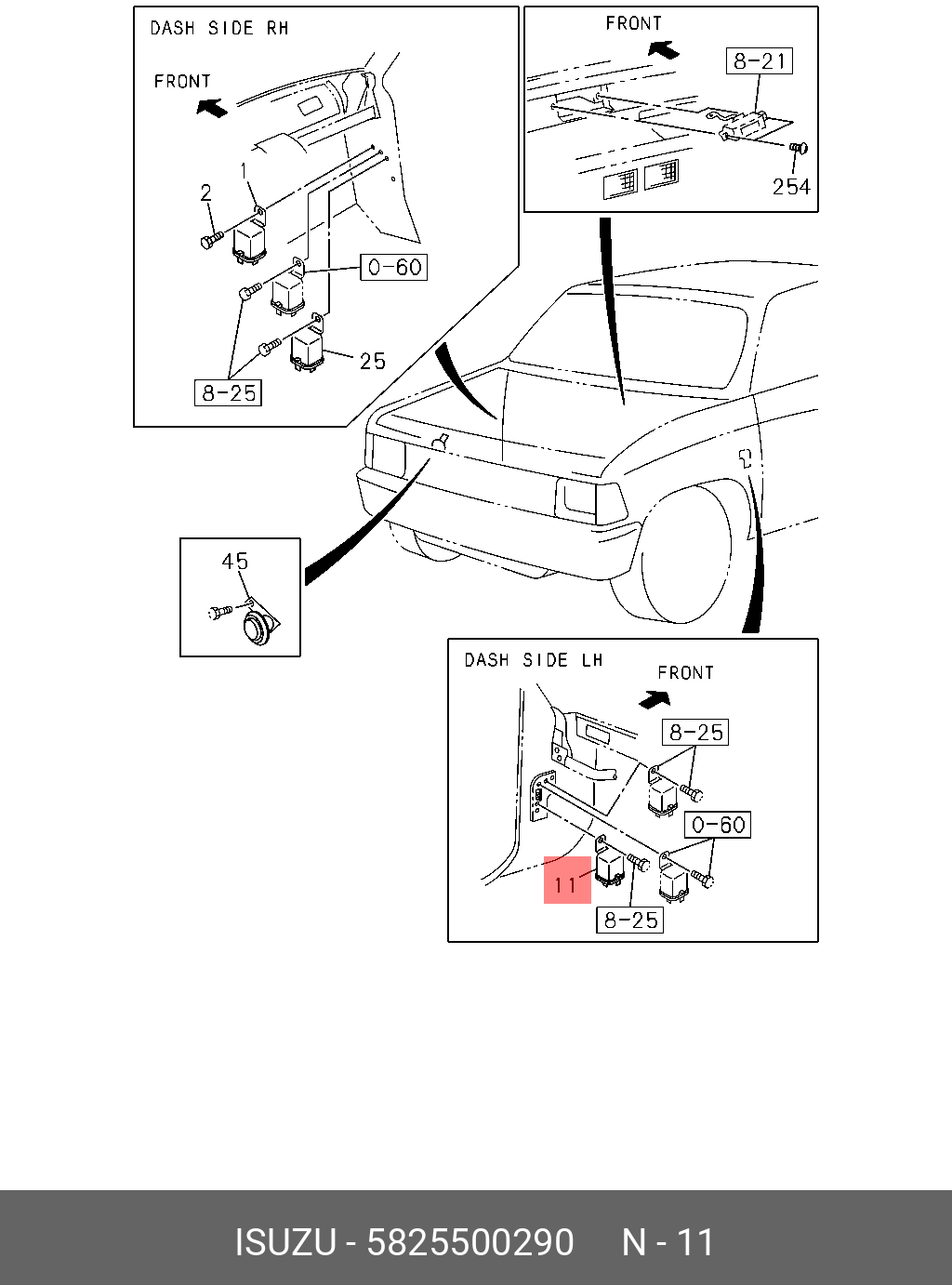 DASH SIDE RH

FRONT

1

2

0-60

25

8-25

FRONT

8-21

254

45

DASH SIDE LH

FRONT

8-25

0-60

11

8-25

ISUZU - 5825500290 N - 11