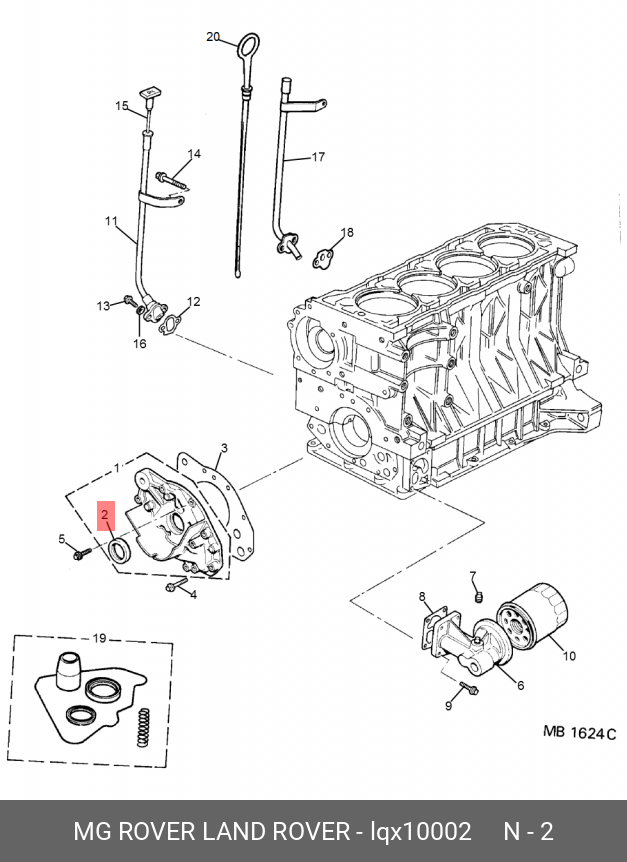 20
15
14
17
11
18
13
12
16
3
1
2
5
4
7
8
10
6
9
19
MB 1624C
MG ROVER LAND ROVER - lqx10002 N - 2