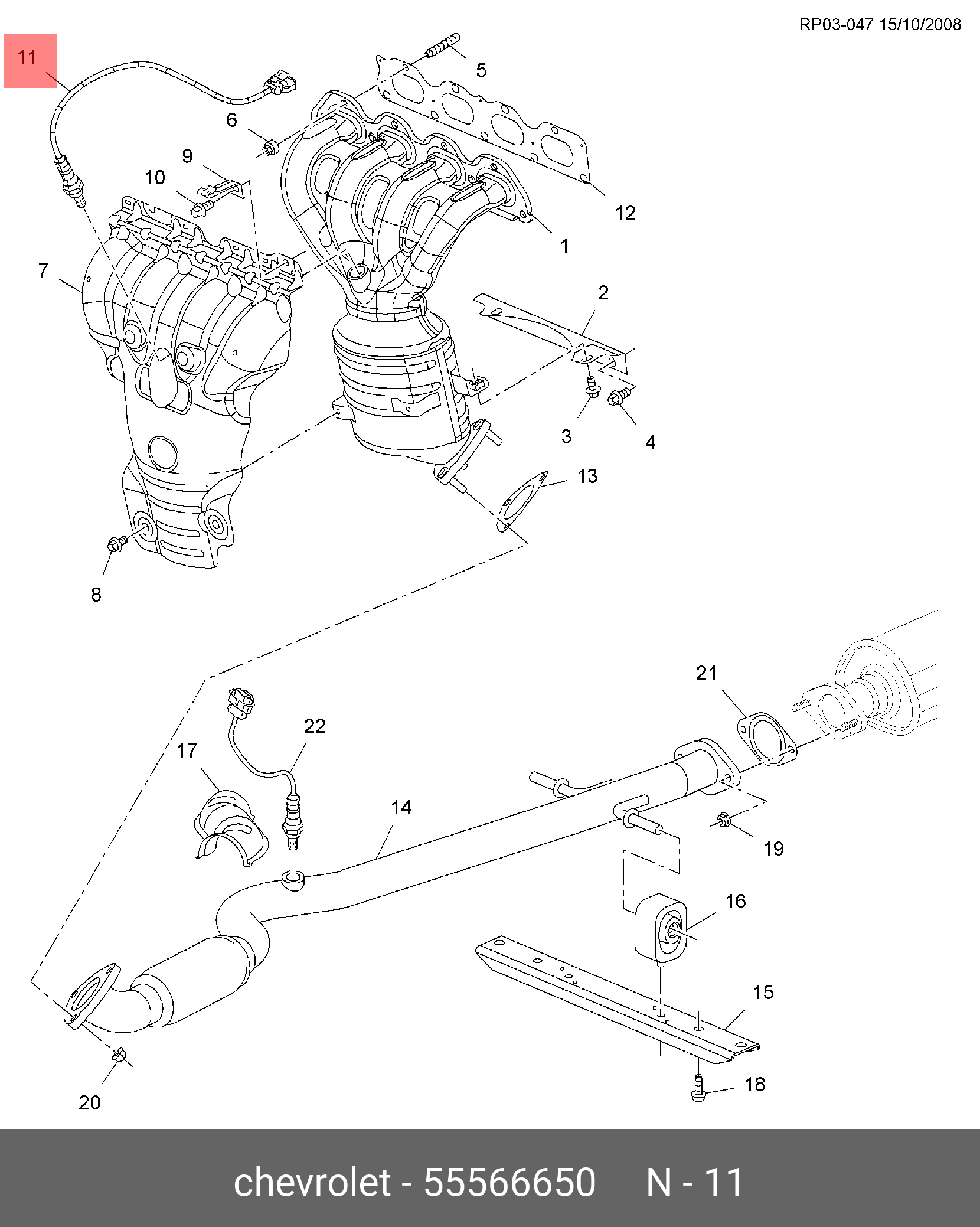 RP03-047 15/10/2008

11
5
6
9
10
12
1
7
2
3
4
13
8
21
22
17
14
19
16
15
20
18

chevrolet - 55566650 N - 11