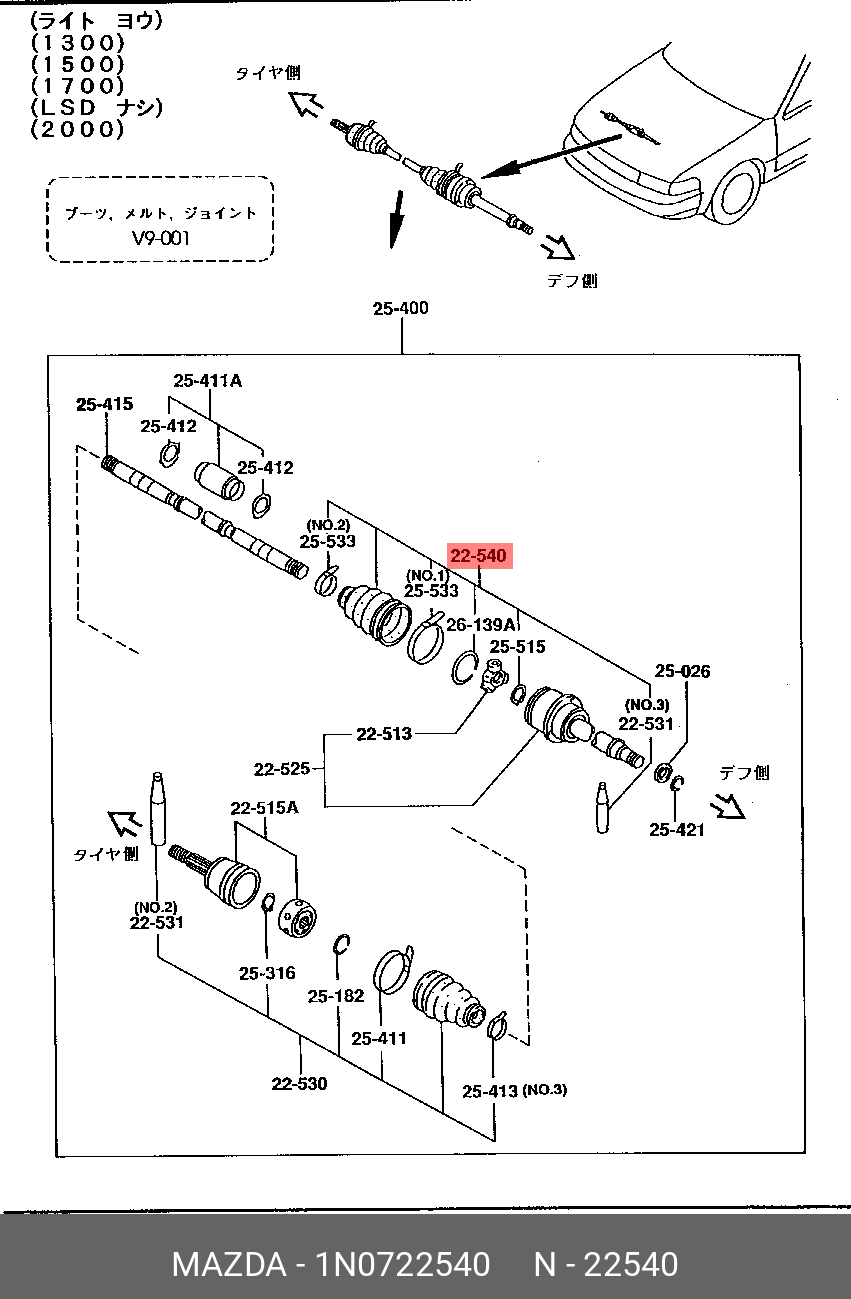 (ライト ヨウ)
(1300)
(1500)
(1700)
(LSD ナシ)
(2000)

タイヤ側

ブーツ, メルト, ジョイント
V9-001

デフ側

25-400

25-411A
25-415
25-412
25-412
(NO.2)
25-533
22-540
(NO.1)
25-533
26-139A
25-515
25-026
(NO.3)
22-531
22-513
22-525
デフ側
25-421
22-515A
タイヤ側
(NO.2)
22-531
25-316
25-182
25-411
22-530
25-413 (NO.3)

MAZDA - 1N0722540 N - 22540