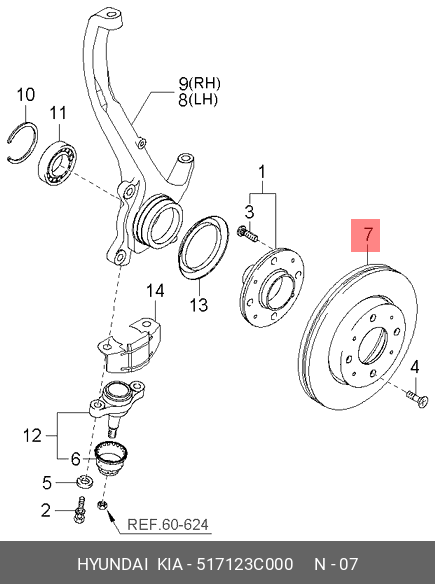 9(RH)
8(LH)

10

11

1

3

7

14

13

4

12

6

5

2

REF.60-624

HYUNDAI KIA - 517123C000 N - 07