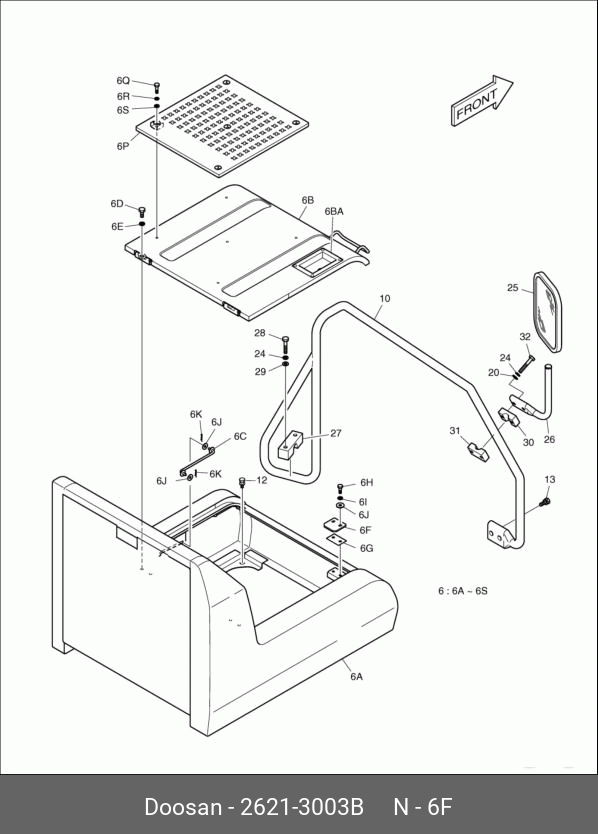 6Q
6R
6S
6P
FRONT
6D
6E
6B
6BA
10
25
28
24
29
32
24
20
6K
6J
6C
27
31
30
26
6J
6K
12
6H
6I
6J
6F
6G
13
6 : 6A ~ 6S
6A

Doosan - 2621-3003B N - 6F