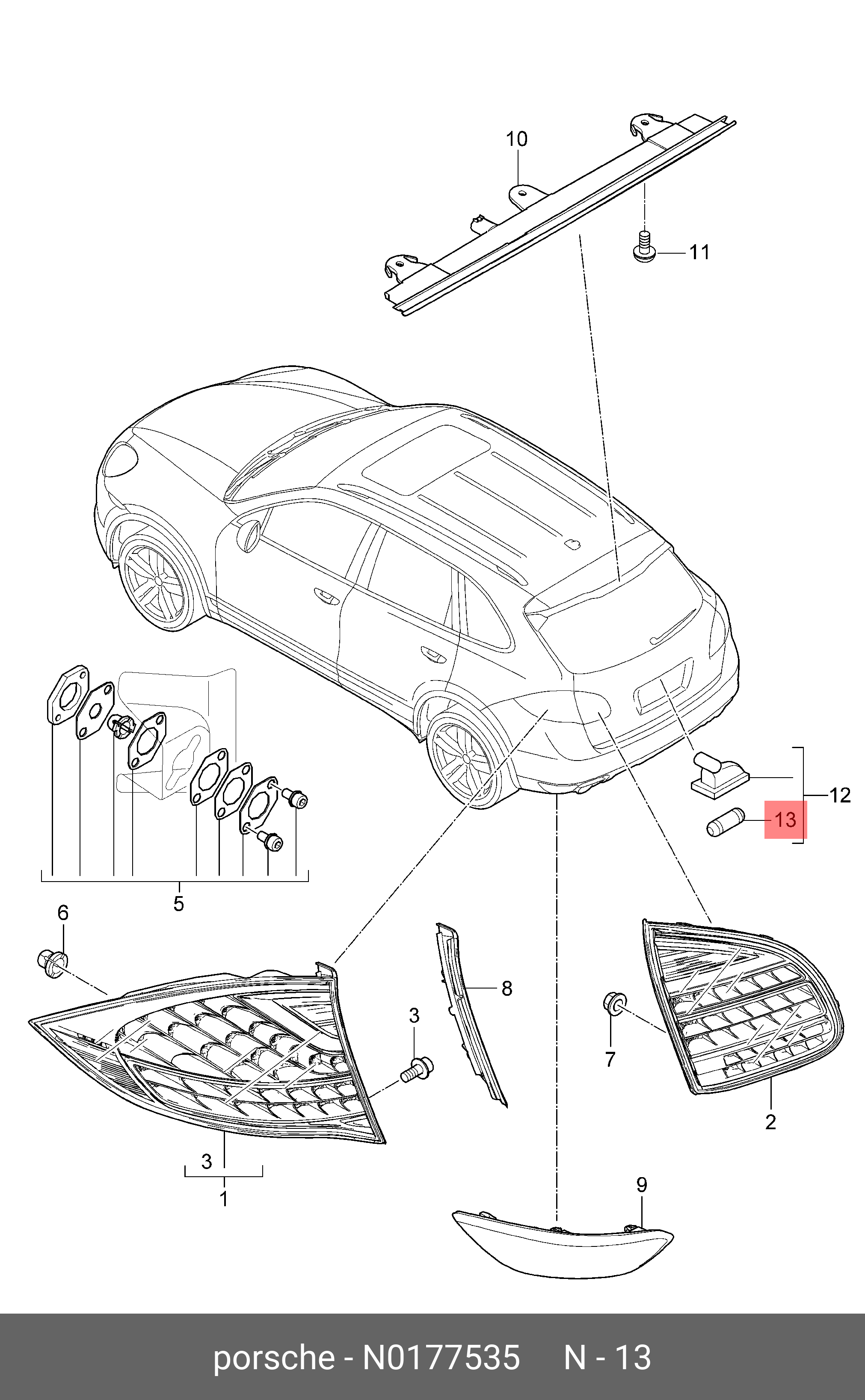 10

11

12

13

5

6

8

3

7

2

3

1

9

porsche - N0177535 N - 13