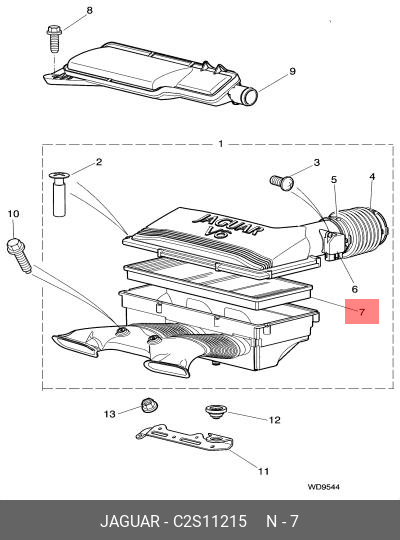 8
9
1
2
3
5
4
10
JAGUAR V6
6
7
13
12
11
WD9544
JAGUAR - C2S11215 N - 7