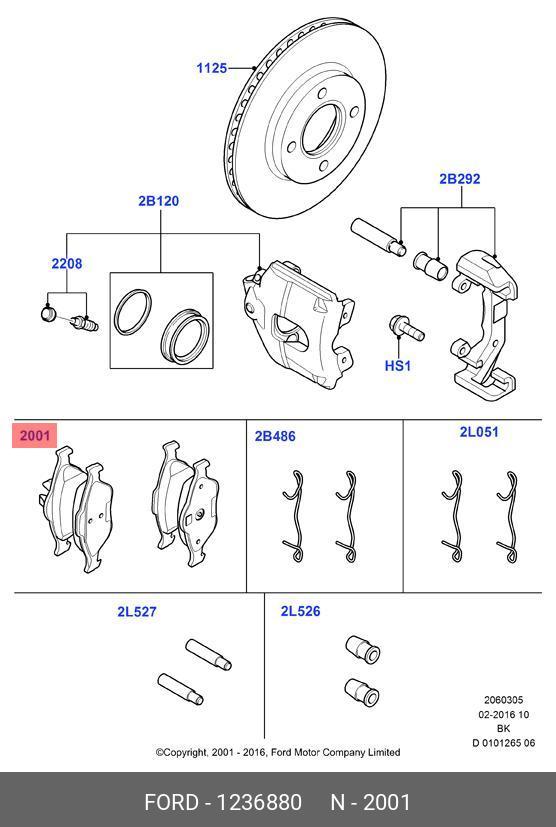 1125

2B120

2B292

2208

HS1

2001

2B486

2L051

2L527

2L526

2060305
02-2016 10
BK
D 0101265 06

©Copyright, 2001 - 2016, Ford Motor Company Limited

FORD - 1236880 N - 2001