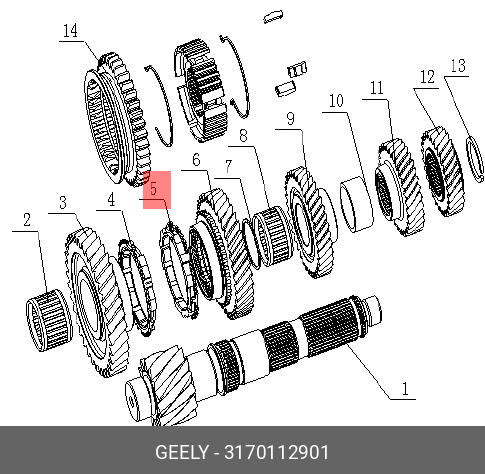 14
13
12
11
10
9
8
7
6
5
4
3
2
1
GEELY - 3170112901