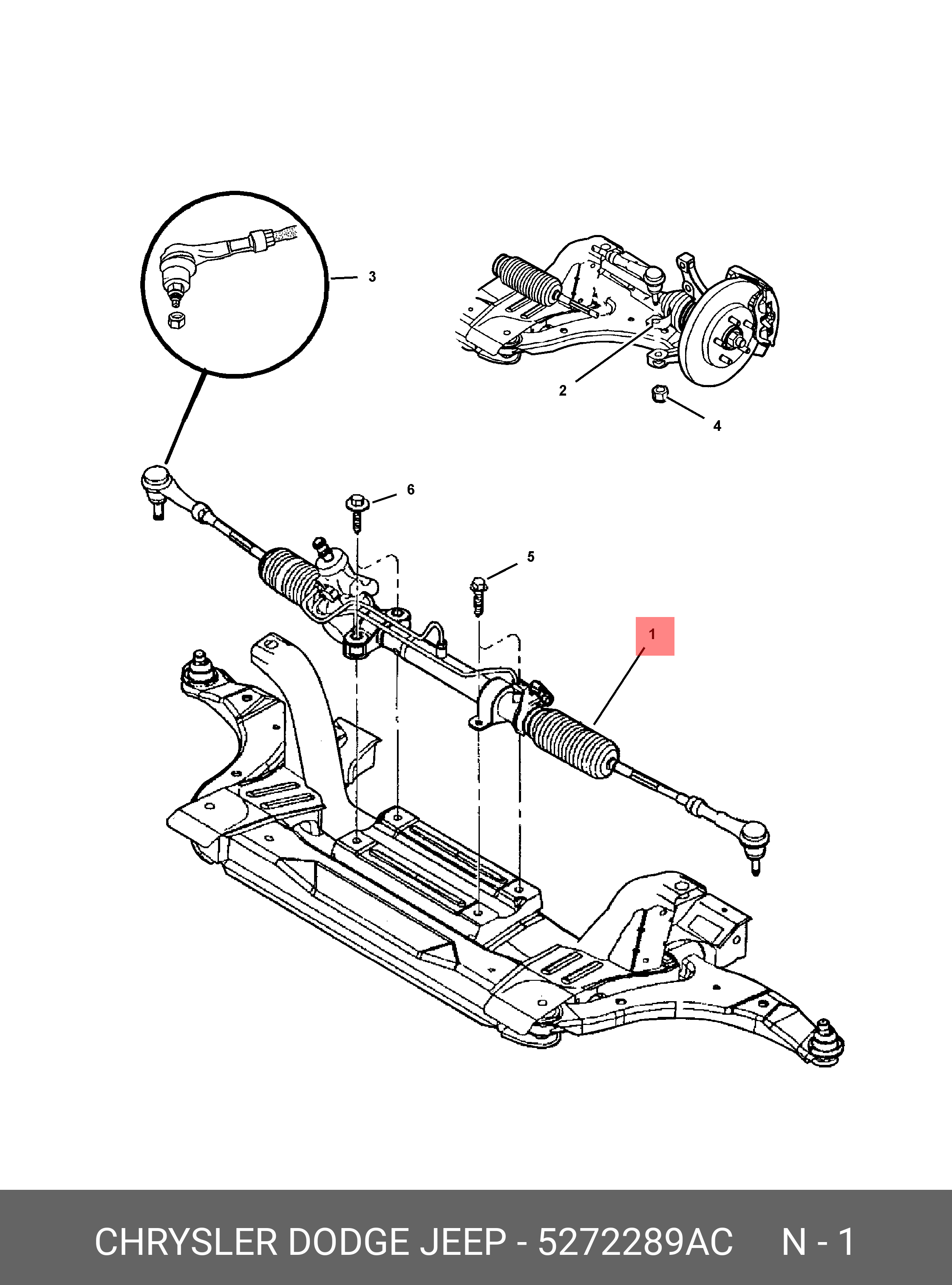 3

2

4

6

5

1

CHRYSLER DODGE JEEP - 5272289AC N - 1