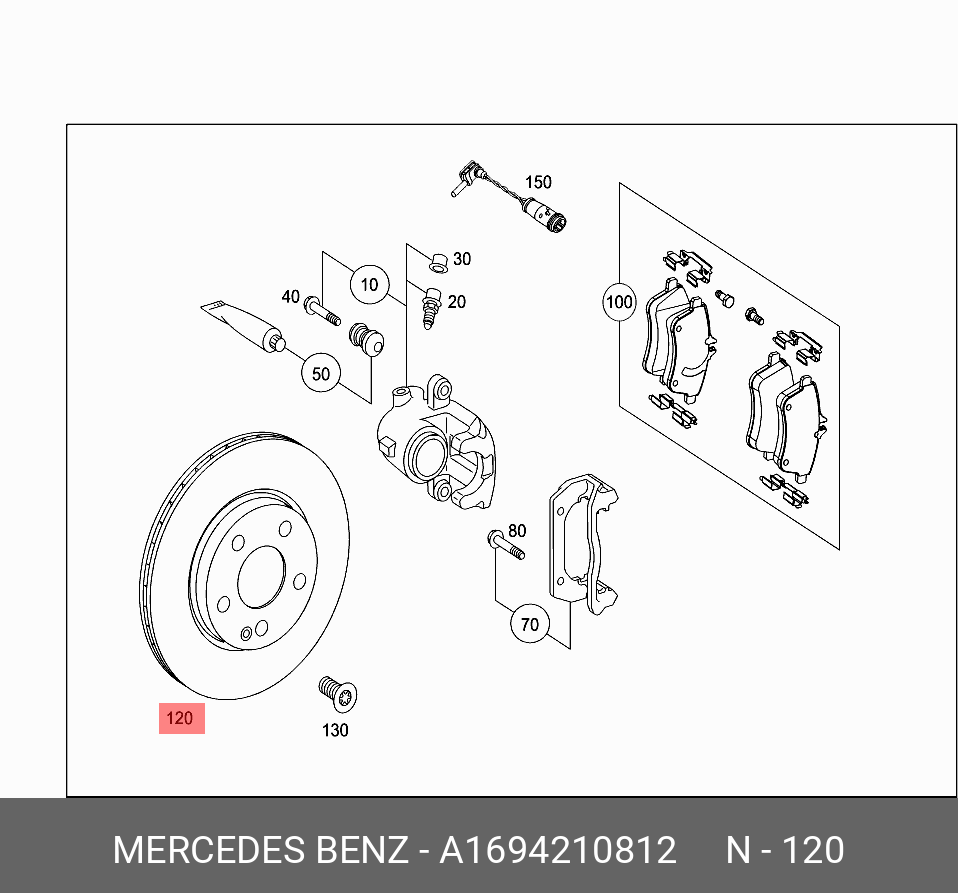 150
30
10
40
20
100
50
80
70
120
130

MERCEDES BENZ - A1694210812 N - 120