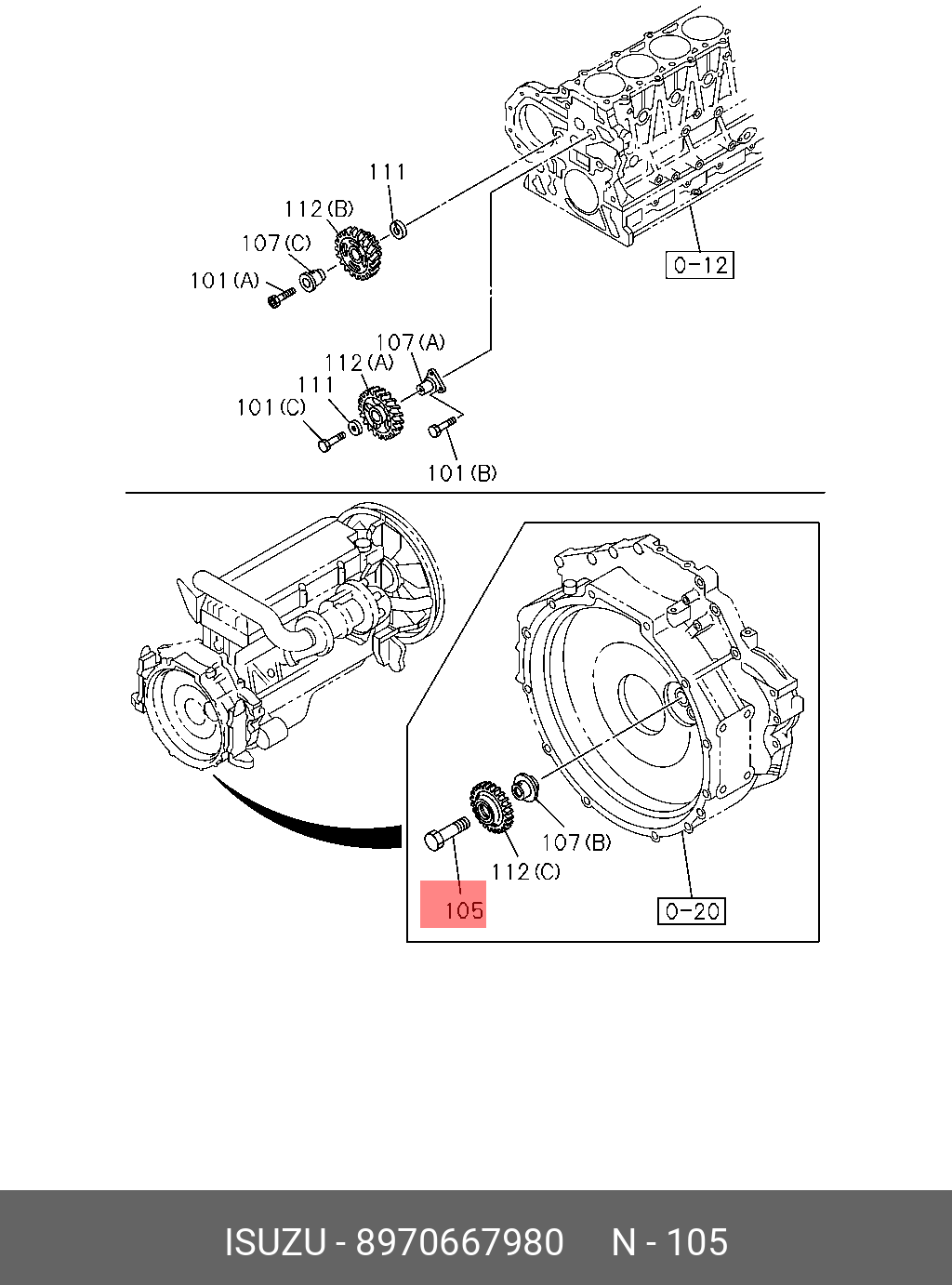 111
112(B)
107(C)
101(A)
0-12
107(A)
112(A)
111
101(C)
101(B)
107(B)
112(C)
105
0-20

ISUZU - 8970667980 N - 105