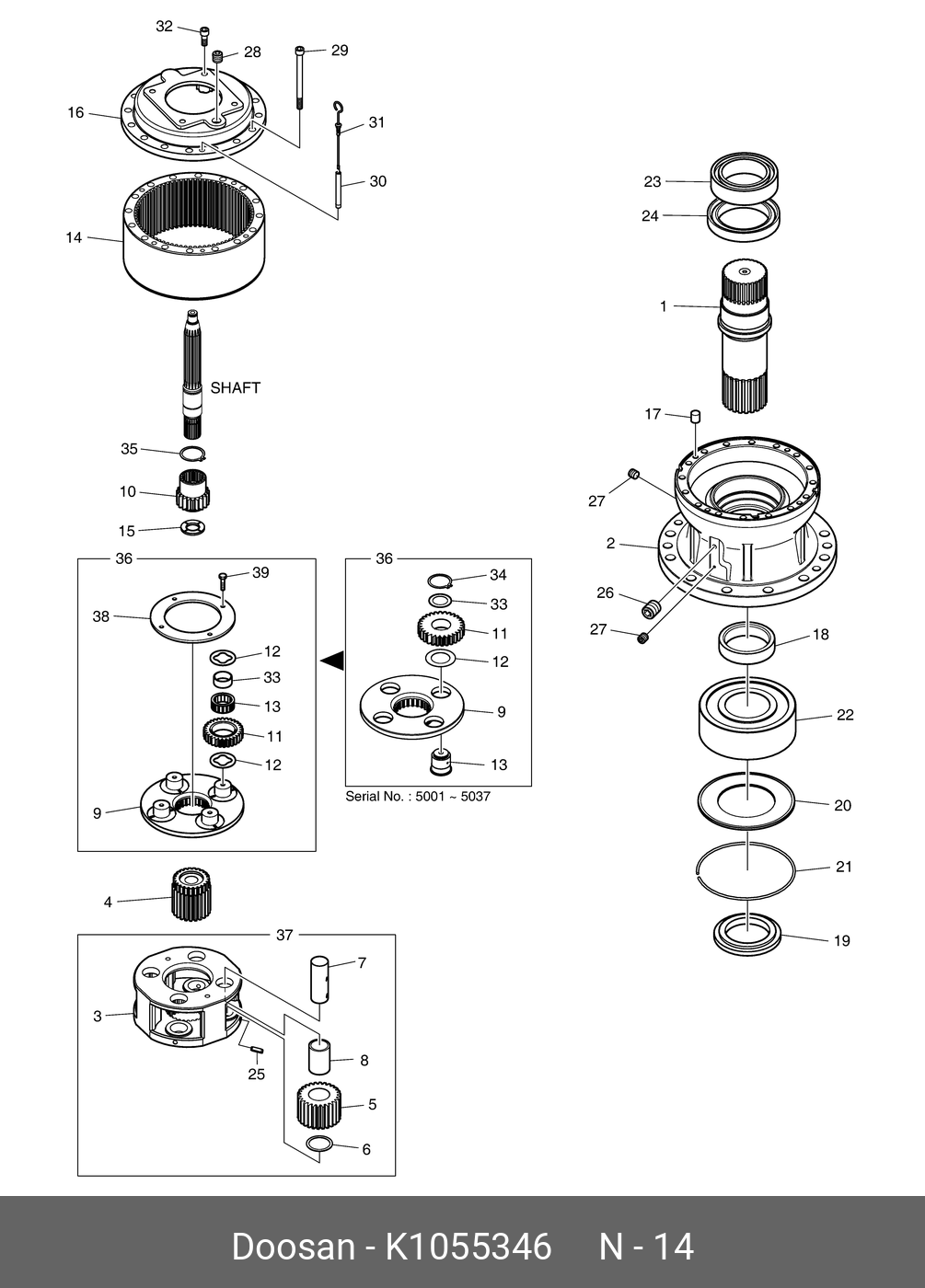 32
28
29
16
31
30
14
SHAFT
35
10
15
36
39
38
12
33
13
11
12
9
36
34
33
11
12
9
13
Serial No. : 5001 ~ 5037
4
37
7
3
25
8
5
6
23
24
1
17
27
2
26
27
18
22
20
21
19

Doosan - K1055346 N - 14