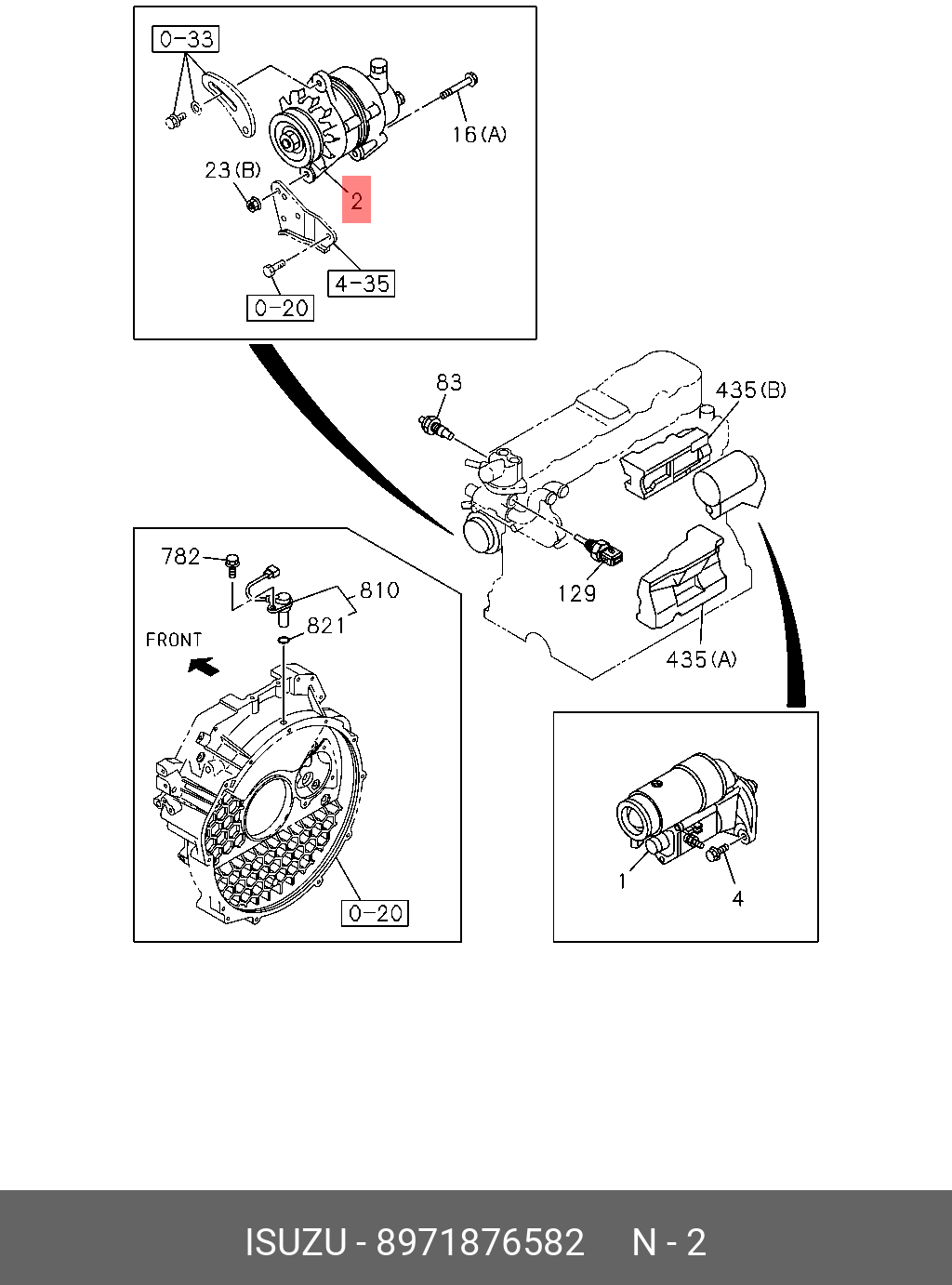 0-33

16(A)

23(B)

2

4-35

0-20

83

435(B)

129

435(A)

782

810

821

FRONT

0-20

1

4

ISUZU - 8971876582 N - 2