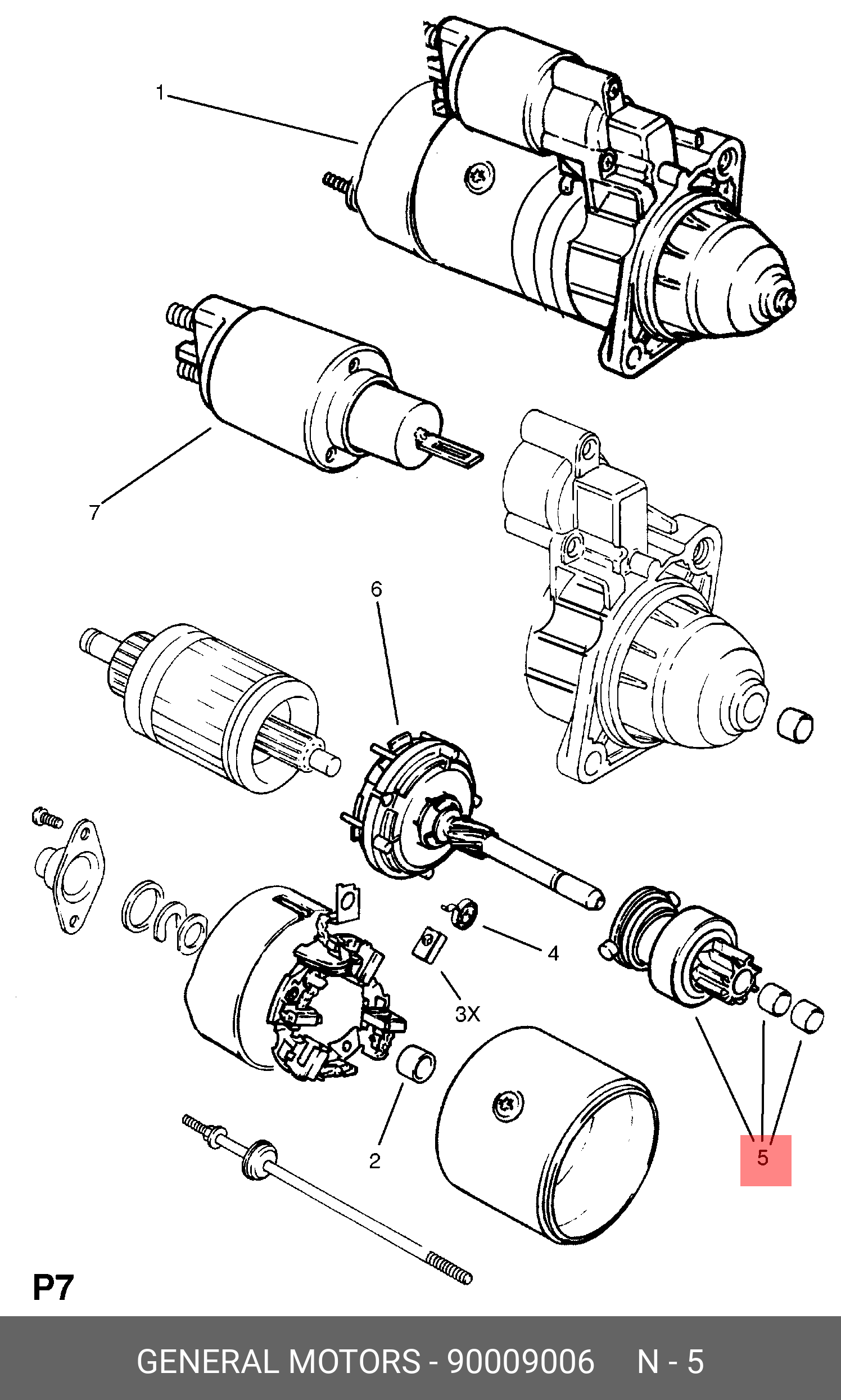 1

7

6

4

3X

2

5

P7

GENERAL MOTORS - 90009006 N - 5