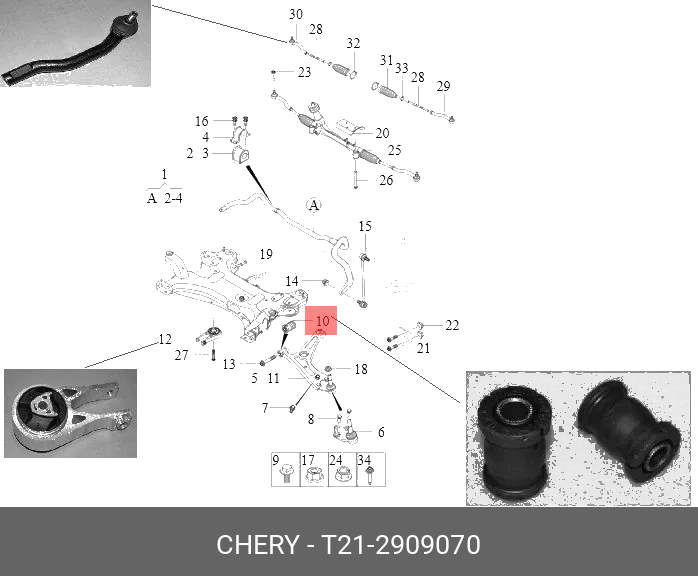 30
28
32
23
31
33
28
29
16
4
2 3
20
25
26
1
A 2-4
A
15
19
14
10
22
21
12
27
13
5
11
18
7
8
6
9
17
24
34

CHERY - T21-2909070