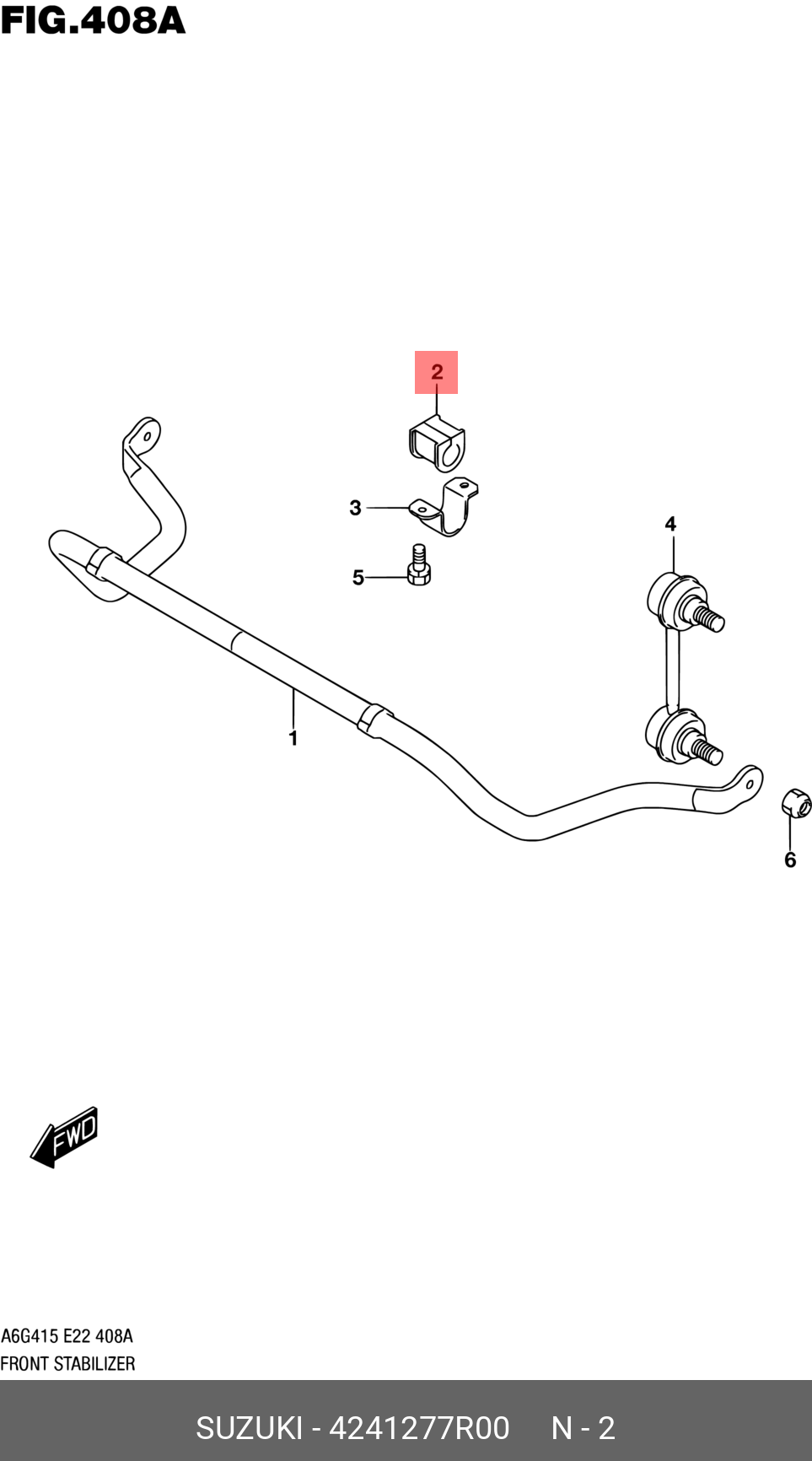 FIG.408A

2
3
4
5
1
6

FWD

A6G415 E22 408A
FRONT STABILIZER

SUZUKI - 4241277R00 N - 2