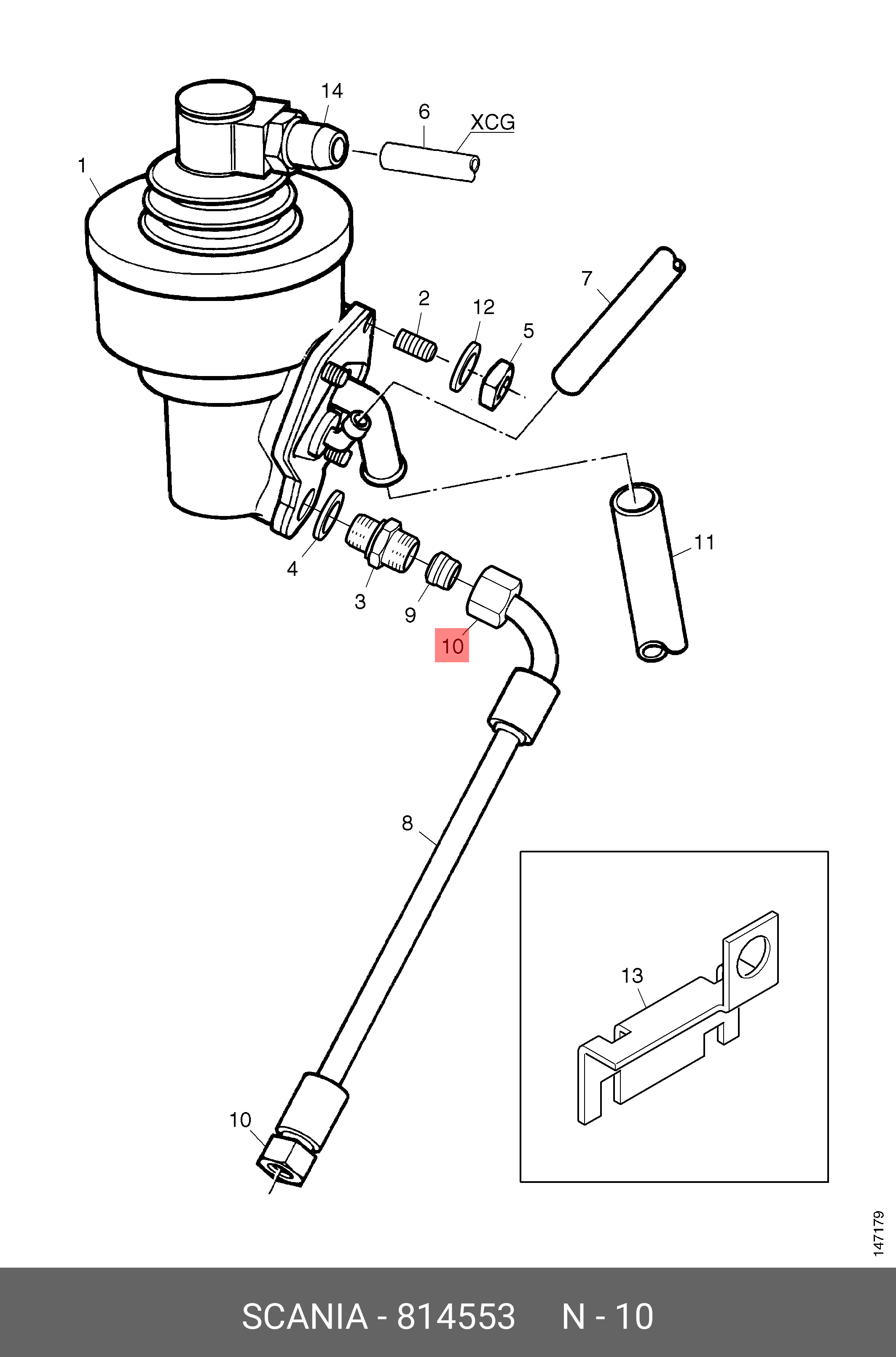 14
6
XCG
1
7
2
12
5
11
4
3
9
10
8
13
10
147179

SCANIA - 814553     N - 10