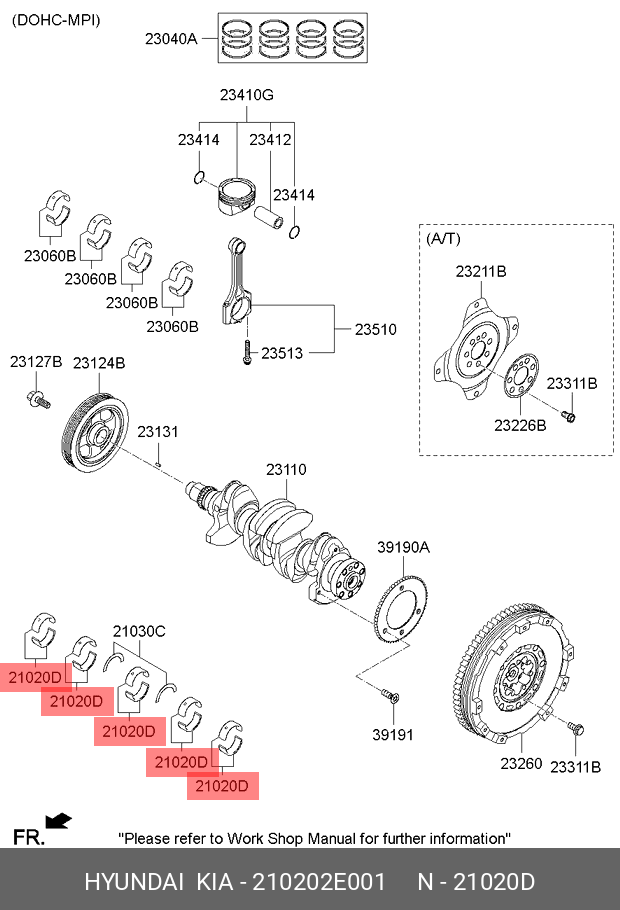 (DOHC-MPI)

23040A

23410G

23414

23412

23414

23060B

23060B

23060B

23060B

23510

23513

(A/T)

23211B

23311B

23226B

23127B

23124B

23131

23110

39190A

21030C

21020D

21020D

21020D

21020D

21020D

39191

23260

23311B

FR.

"Please refer to Work Shop Manual for further information"

HYUNDAI KIA - 210202E001 N - 21020D