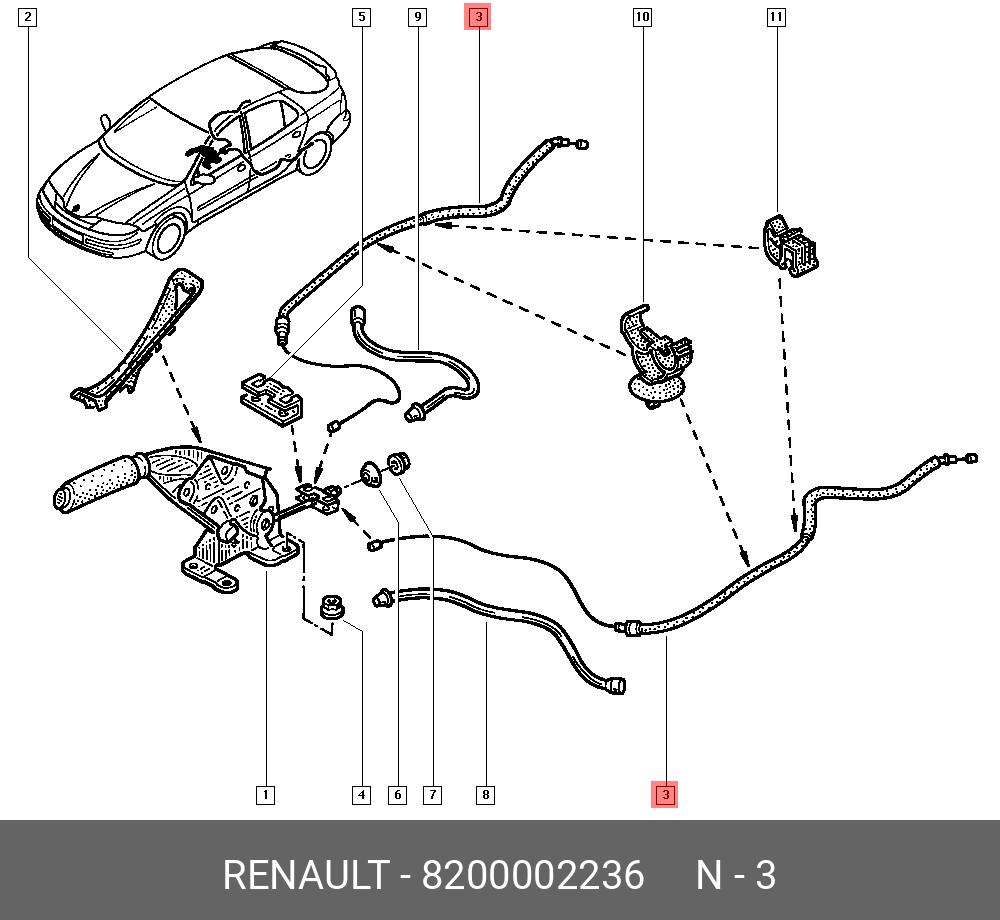 2
5
9
3
10
11
1
4
6
7
8
3

RENAULT - 8200002236 N - 3