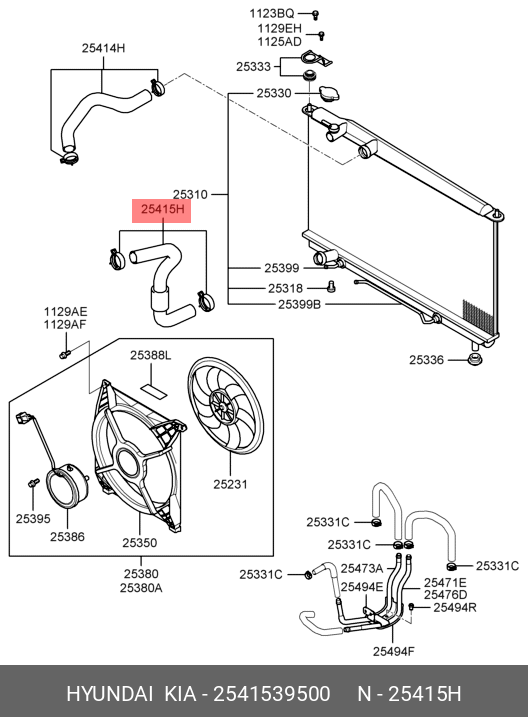 1123BQ
1129EH
1125AD
25414H
25333
25330
25310
25415H
25399
25318
25399B
1129AE
1129AF
25388L
25336
25231
25395
25386
25350
25380
25380A
25331C
25331C
25331C
25331C
25473A
25494E
25471E
25476D
25494R
25494F

HYUNDAI KIA - 2541539500 N - 25415H