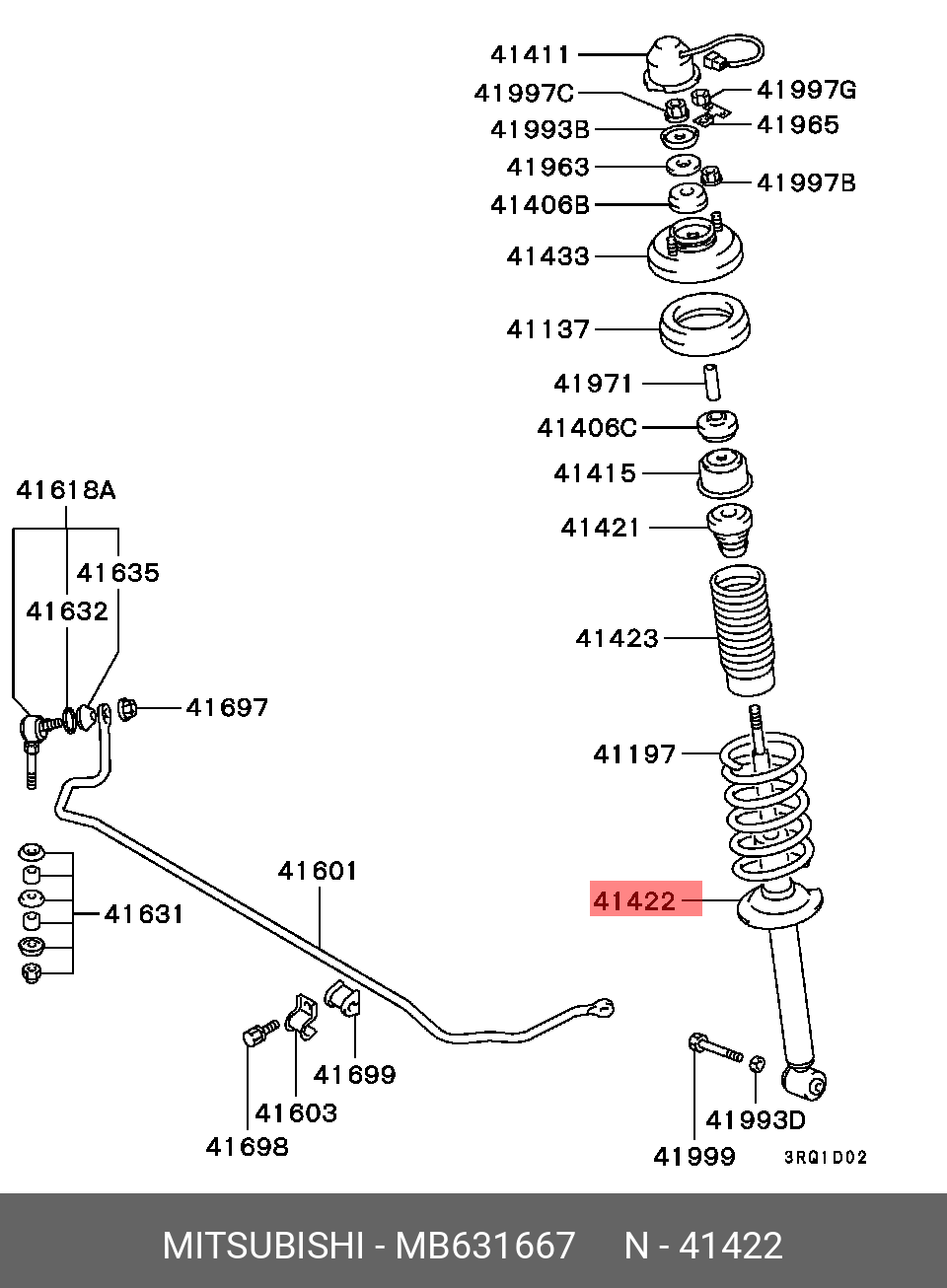 41411
41997C
41997G
41993B
41965
41963
41997B
41406B
41433
41137
41971
41406C
41415
41421
41423
41197
41422
41618A
41635
41632
41697
41601
41631
41699
41603
41698
41993D
41999
3RQ1D02

MITSUBISHI - MB631667 N - 41422