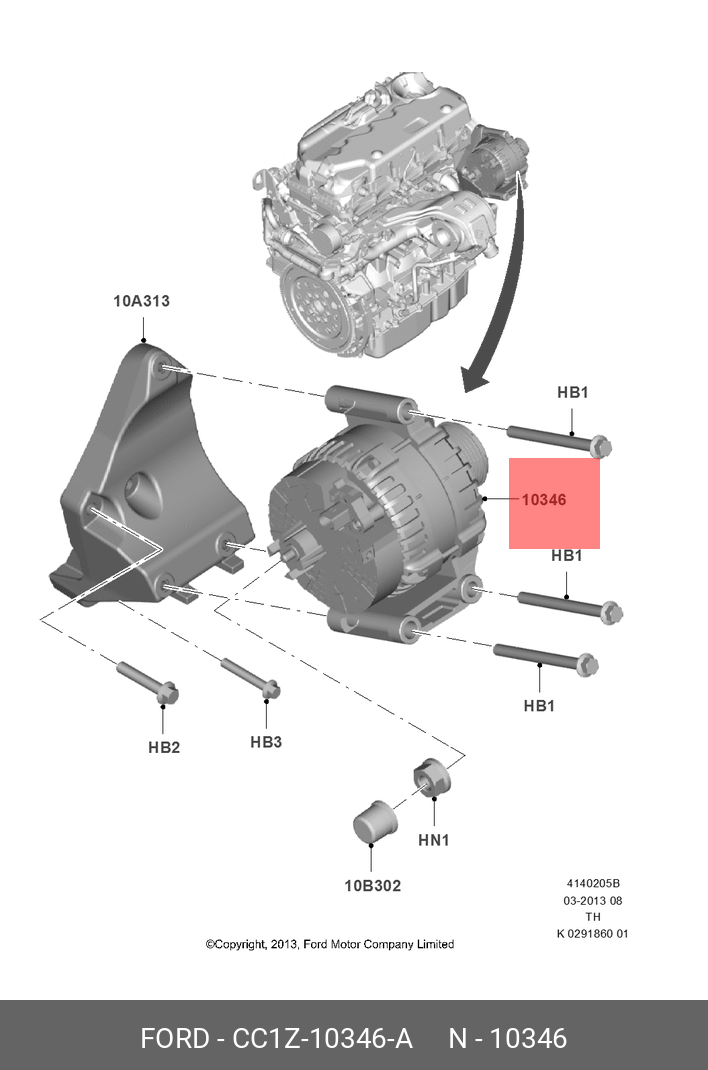 10A313

HB1

10346

HB1

HB1

HB2

HB3

HN1

10B302

4140205B
03-2013 08
TH
K 0291860 01

©Copyright, 2013, Ford Motor Company Limited

FORD - CC1Z-10346-A N - 10346