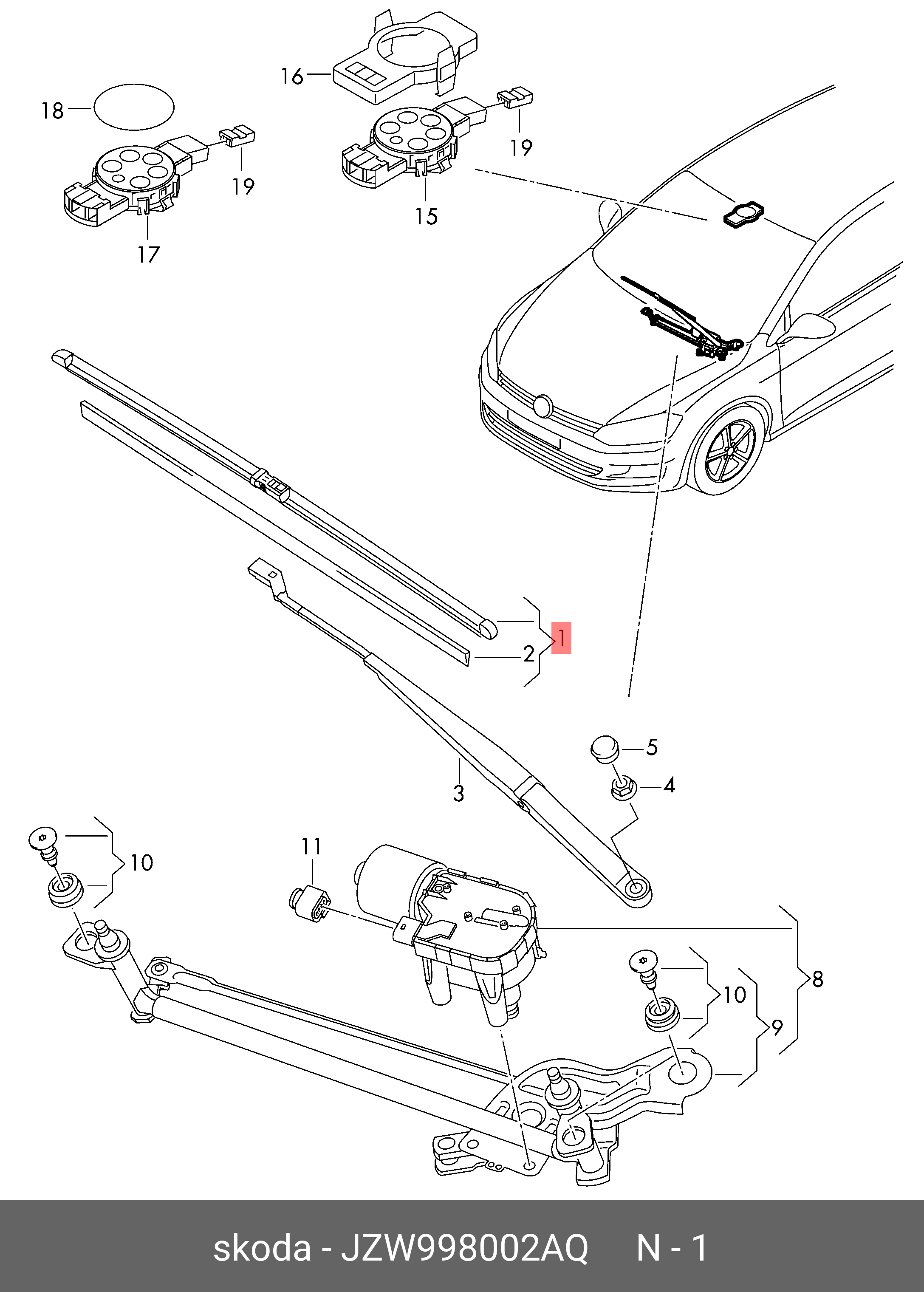 16
18
19
19
15
17
1
2
5
4
3
10
11
8
10
9

skoda - JZW998002AQ N - 1