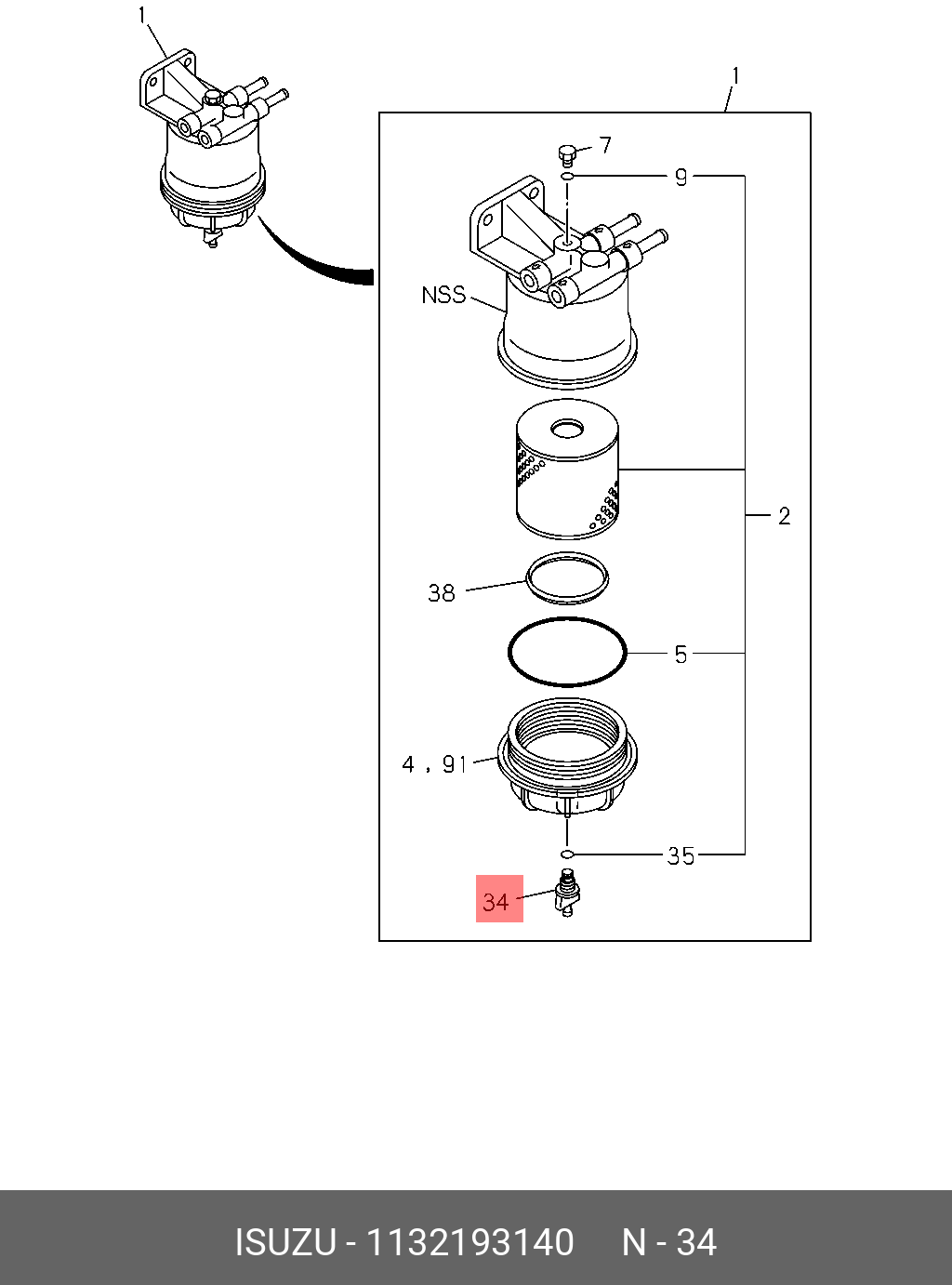 1

1

7

9

NSS

2

38

5

4 , 91

35

34

ISUZU - 1132193140 N - 34