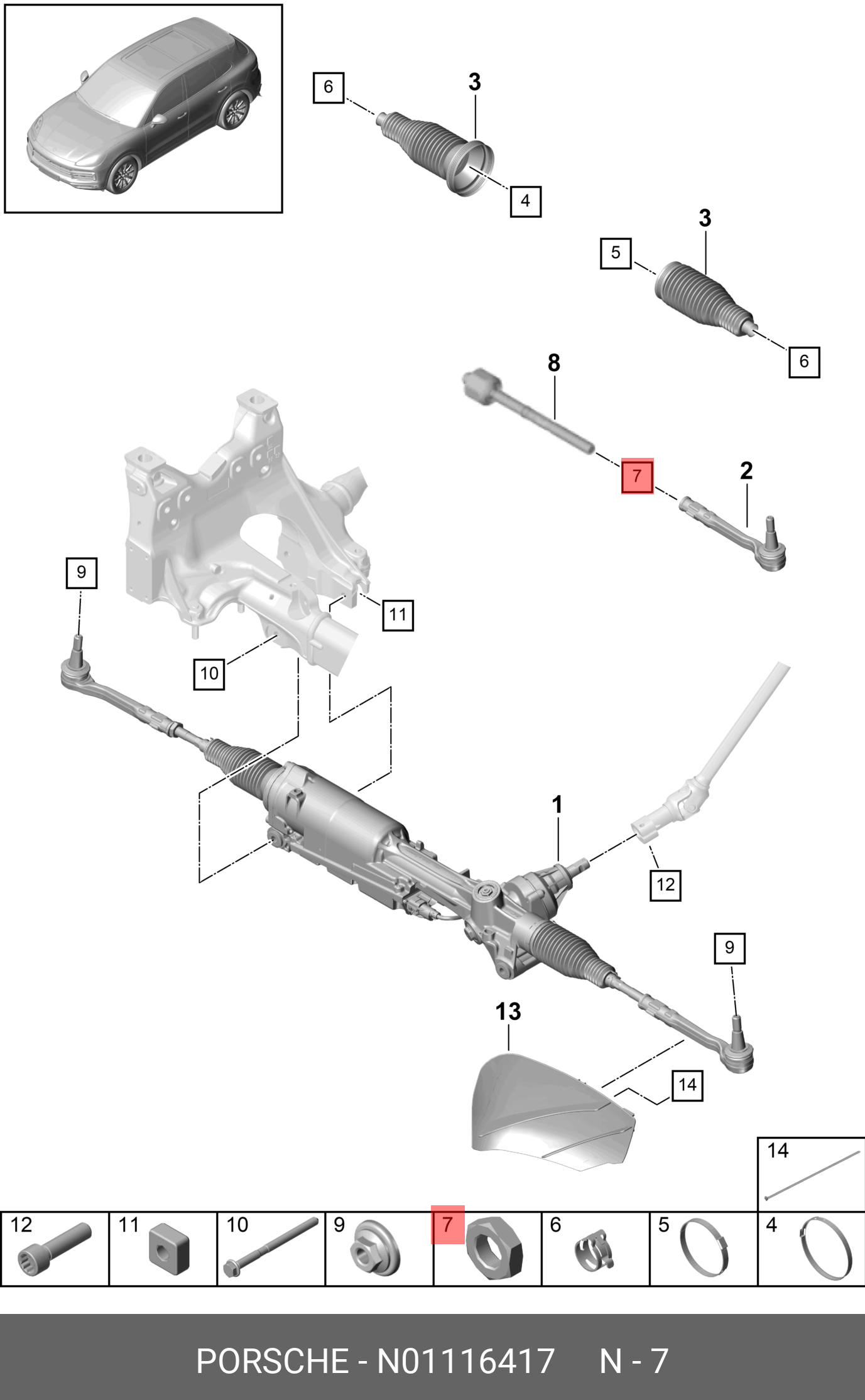 6
3
4
3
5
6
8
7
2
9
11
10
1
12
9
13
14
14
12
11
10
9
7
6
5
4
PORSCHE - N01116417 N - 7