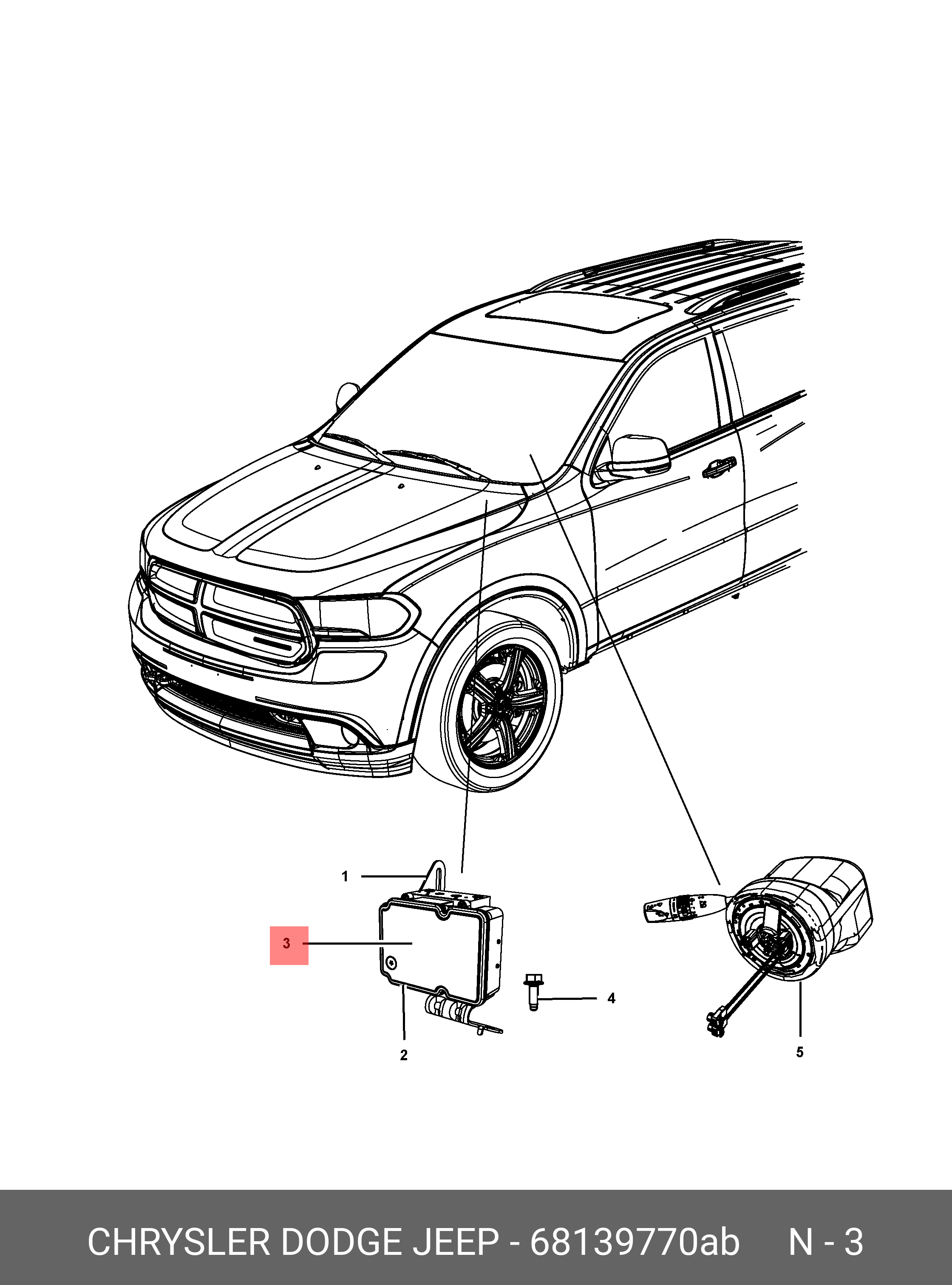 1

3

4

2

5

CHRYSLER DODGE JEEP - 68139770ab N - 3