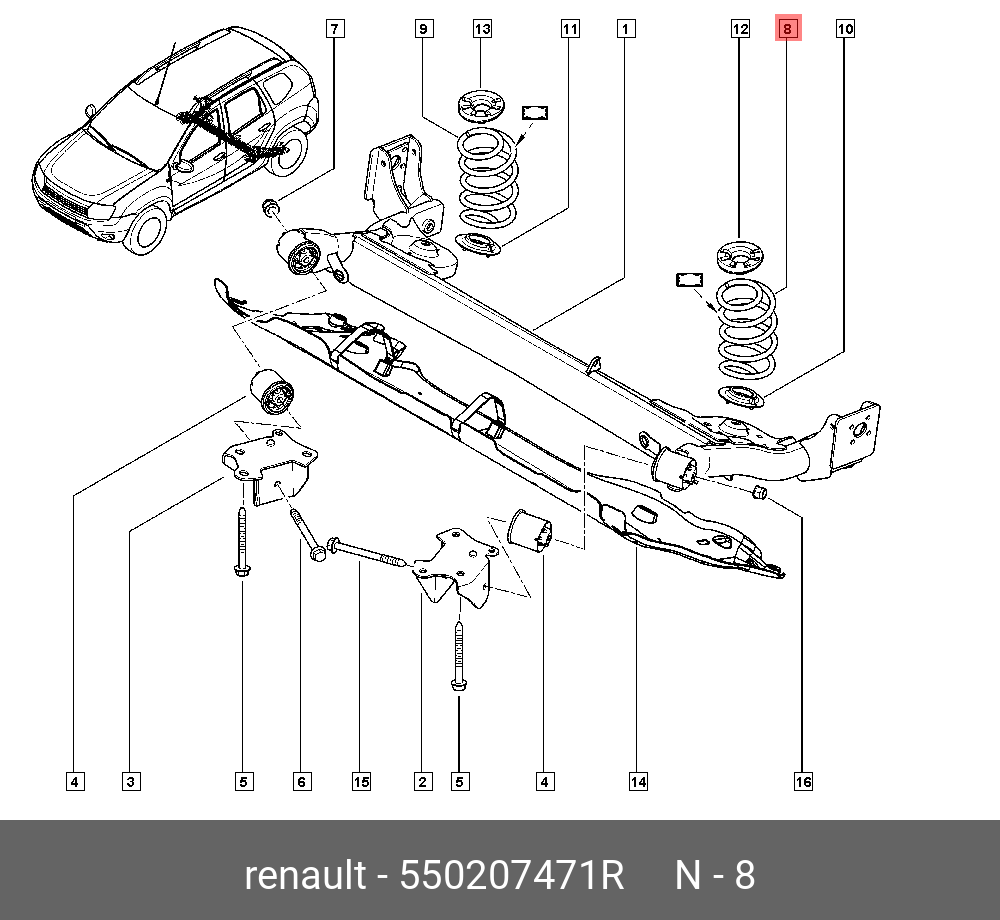 7
9
13
11
1
12
8
10
4
3
5
6
15
2
5
4
14
16

renault - 550207471R N - 8