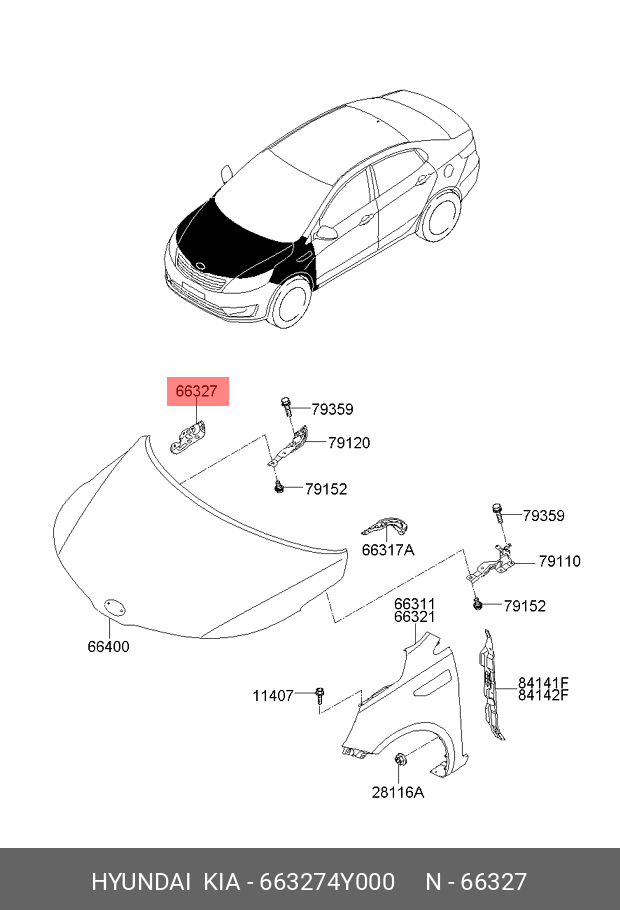 66327

79359

79120

79152

79359

66317A

79110

79152

66311
66321

66400

84141F
84142F

11407

28116A

HYUNDAI KIA - 663274Y000 N - 66327