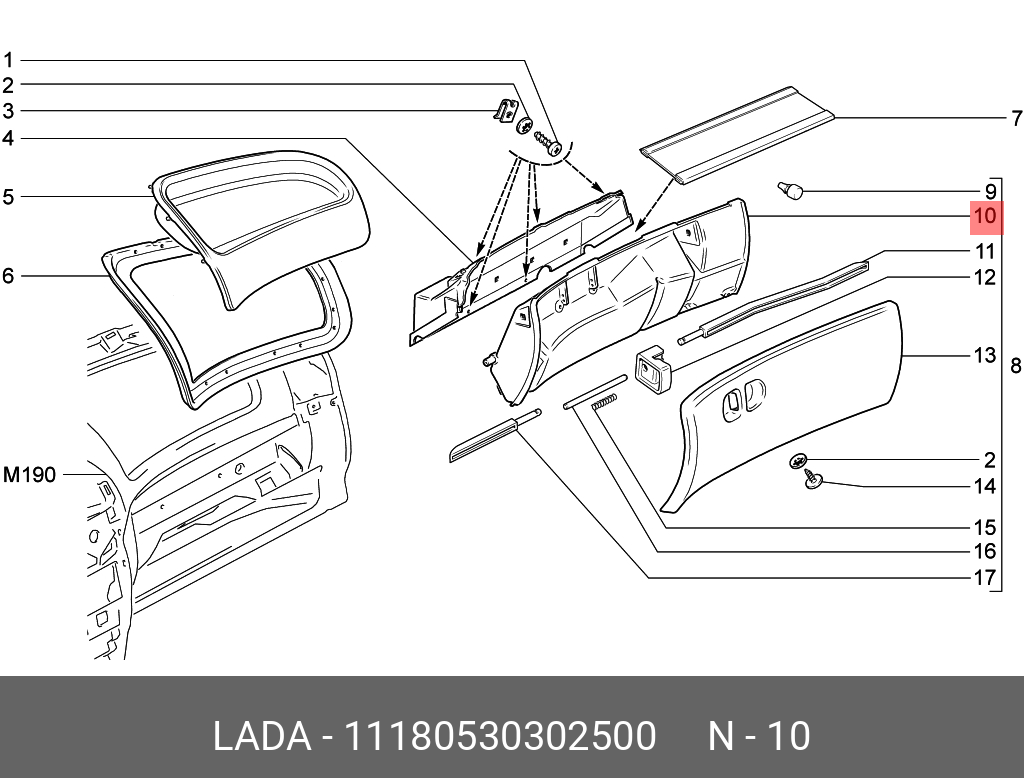 1
2
3
4
5
6
M190
7
9
10
11
12
13
8
2
14
15
16
17

LADA - 11180530302500 N - 10