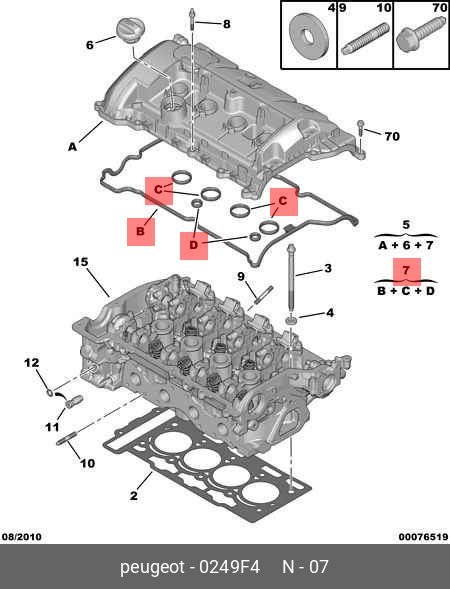 4 9 10 70

6

8

A

70

C

C

B

D

5
A + 6 + 7

7
B + C + D

15

9

3

4

12

11

10

2

08/2010

00076519

peugeot - 0249F4 N - 07